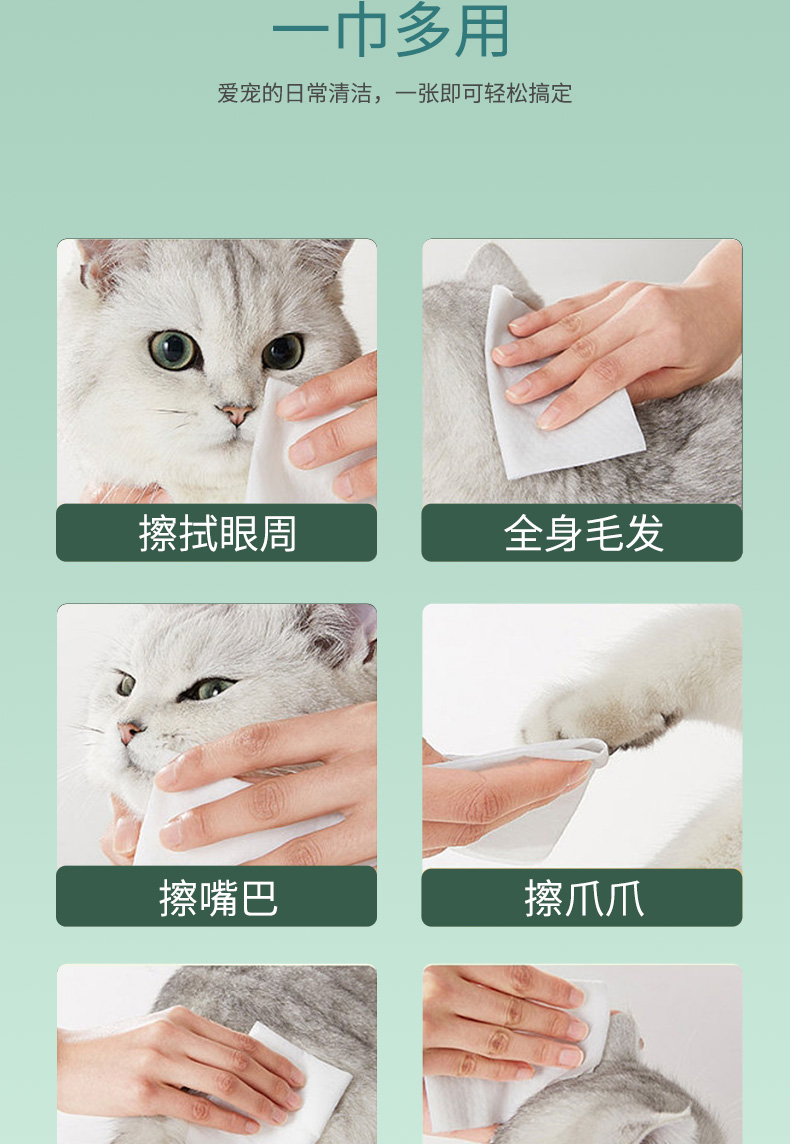 一巾多用

爱宠的日常清洁，一张即可轻松搞定

擦拭眼周

全身毛发

擦嘴巴

擦爪爪