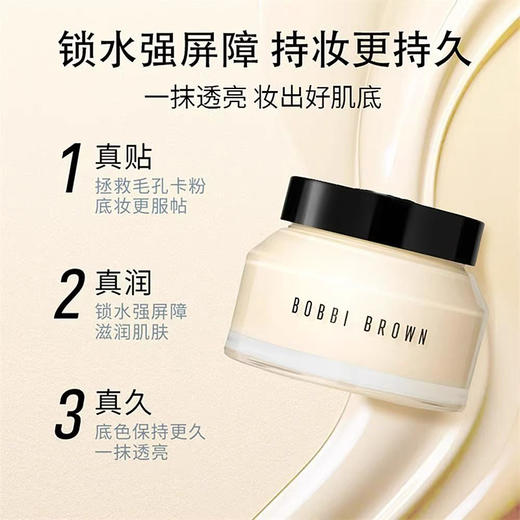 锁水强屏障 持妆更持久
一抹透亮 妆出好肌底

1 真贴
拯救毛孔卡粉
底妆更服帖

2 真润
锁水强屏障
滋润肌肤

3 真久
底色保持更久
一抹透亮

BOBBI BROWN