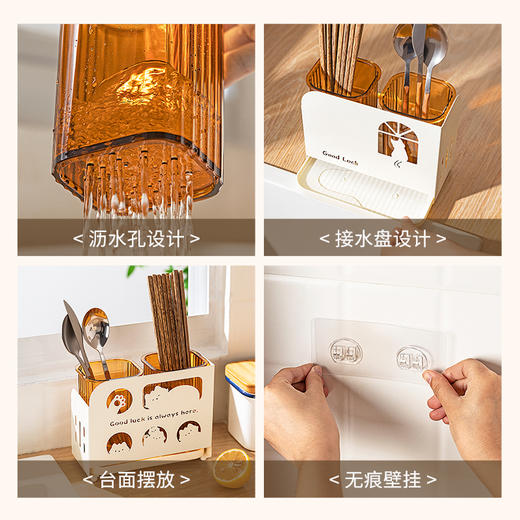 < 沥水孔设计 >

Good Luck

< 接水盘设计 >

Good luck is always here.

< 台面摆放 >

< 无痕壁挂 >