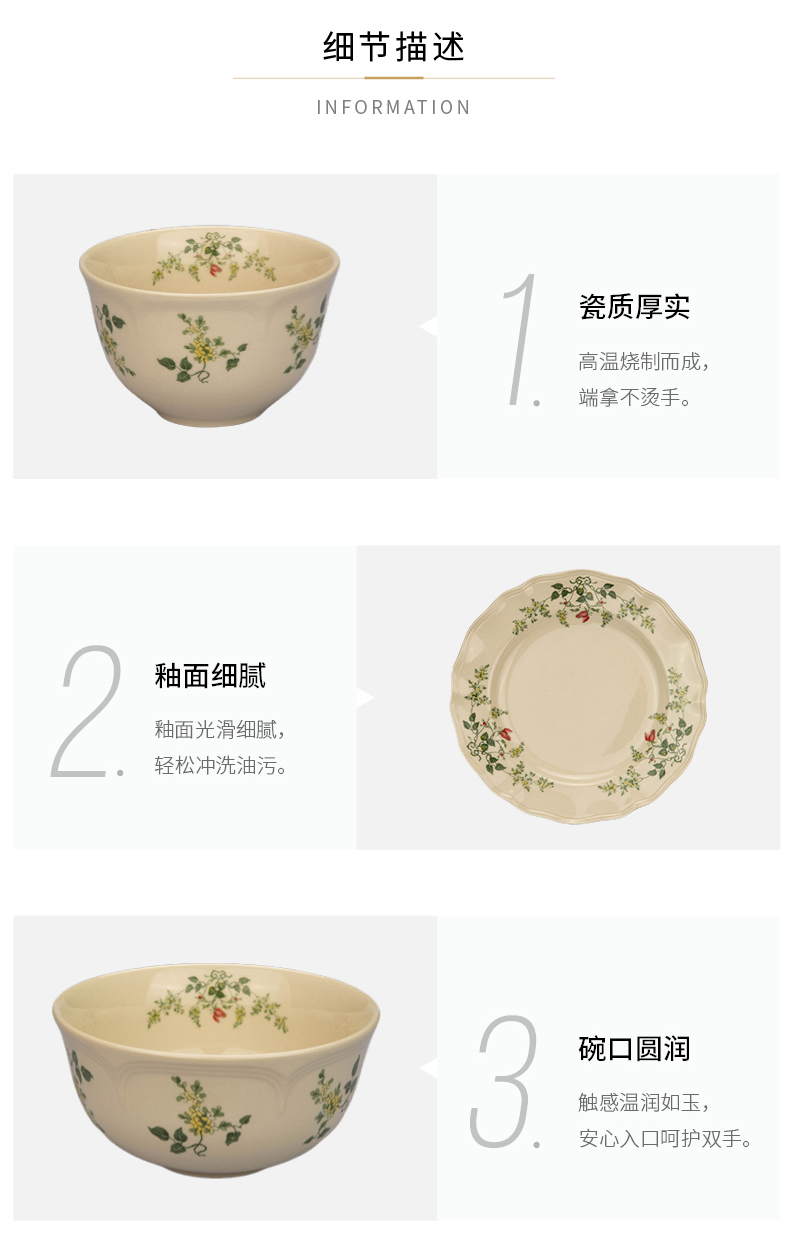 细节描述

INFORMATION

1.

瓷质厚实

高温烧制而成，
端拿不烫手。

2.

釉面细腻

釉面光滑细腻，
轻松冲洗油污。

3.

碗口圆润

触感温润如玉，
安心入口呵护双手。