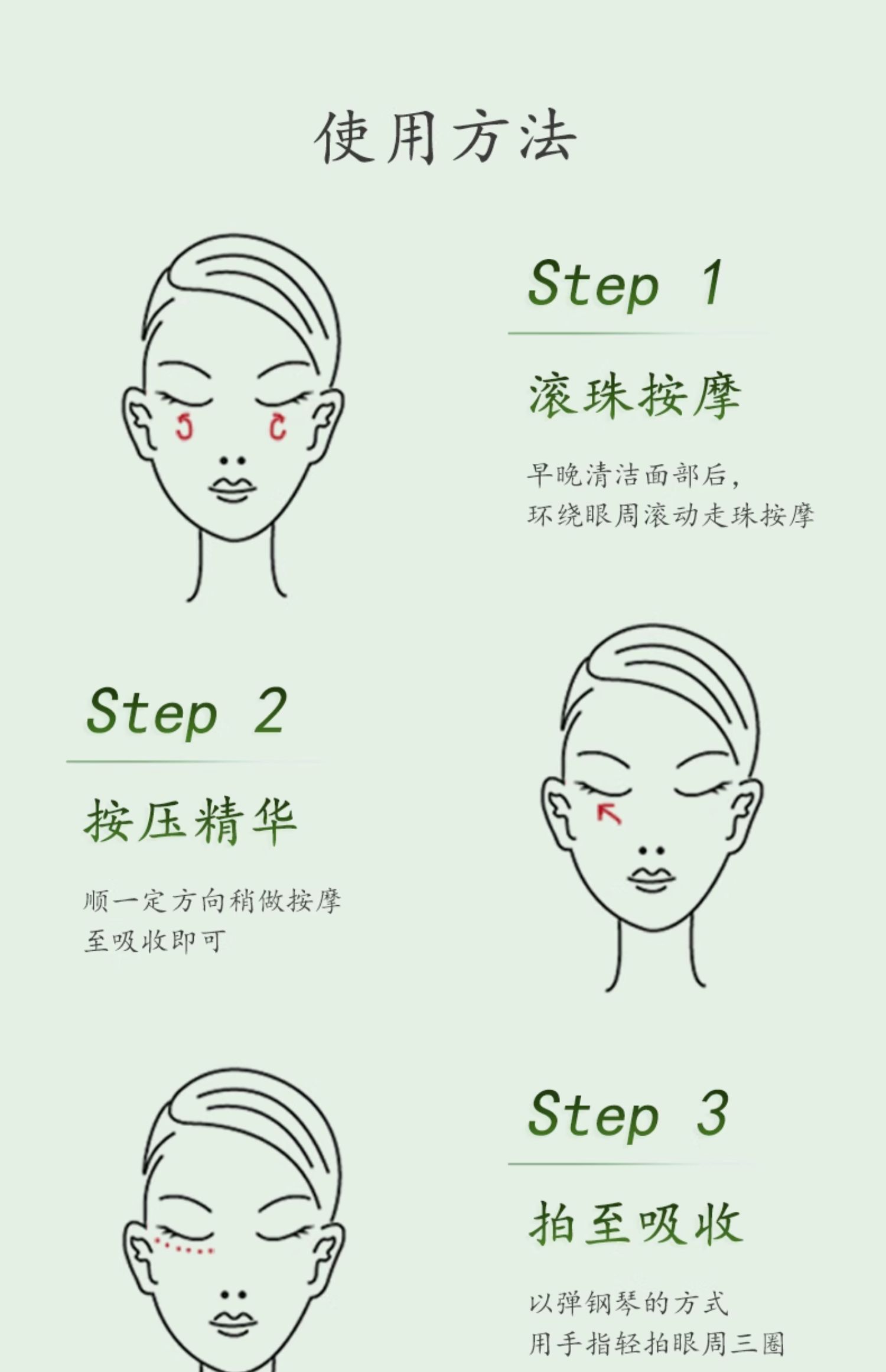 使用方法

Step 1

滚珠按摩

早晚清洁面部后，
环绕眼周滚动走珠按摩

Step 2

按压精华

顺一定方向稍做按摩
至吸收即可

Step 3

拍至吸收

以弹钢琴的方式
用手指轻拍眼周三圈