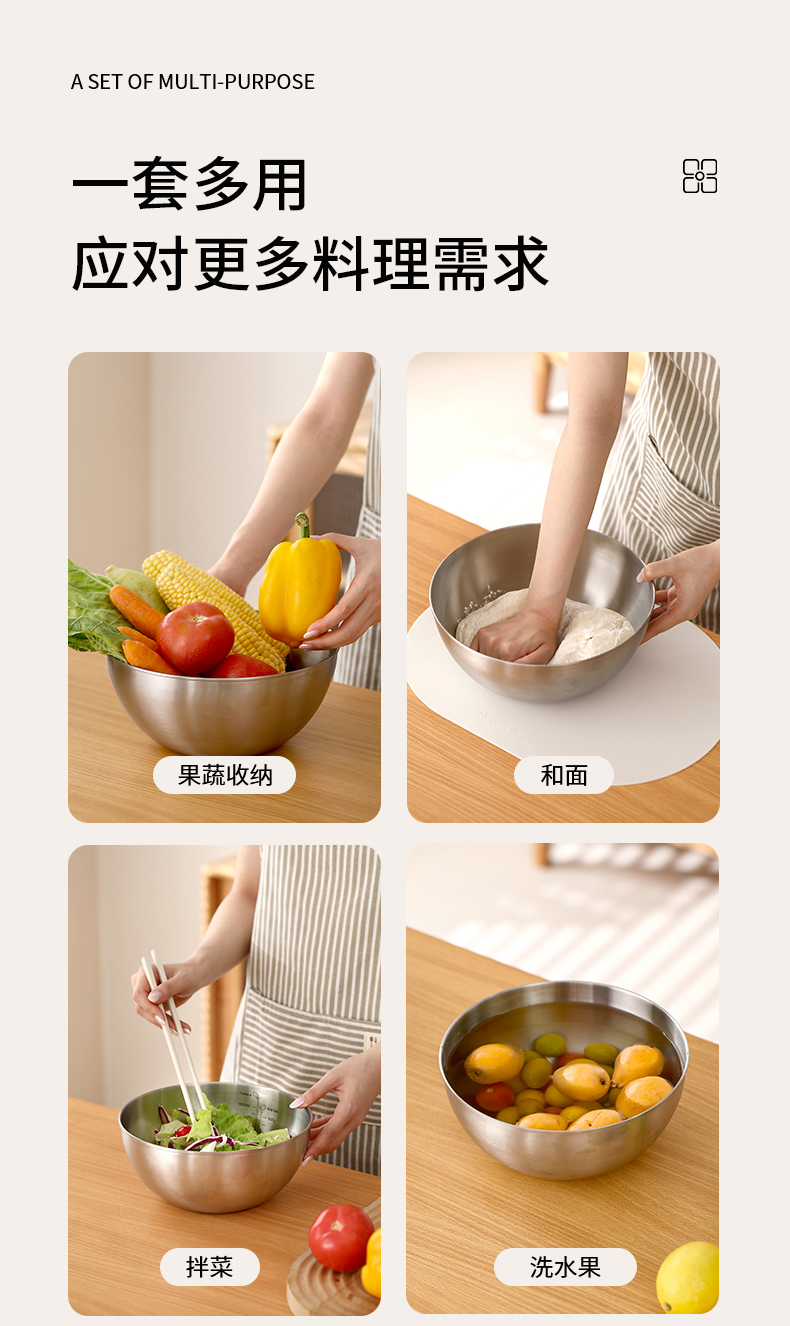 A SET OF MULTI-PURPOSE

一套多用
应对更多料理需求

果蔬收纳

和面

拌菜

洗水果