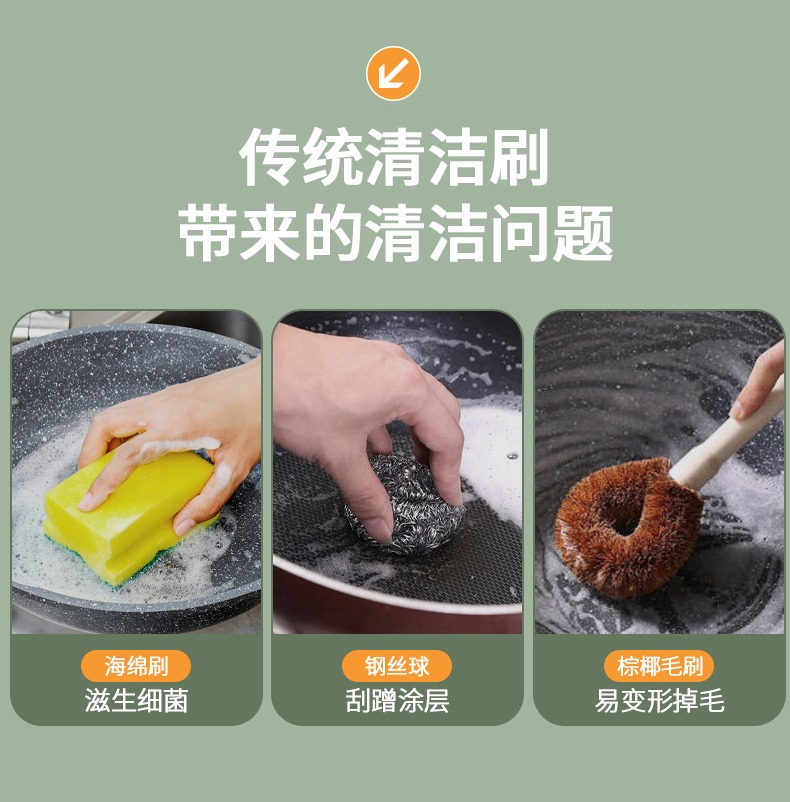 传统清洁刷
带来的清洁问题

海绵刷
滋生细菌

钢丝球
刮蹭涂层

棕椰毛刷
易变形掉毛