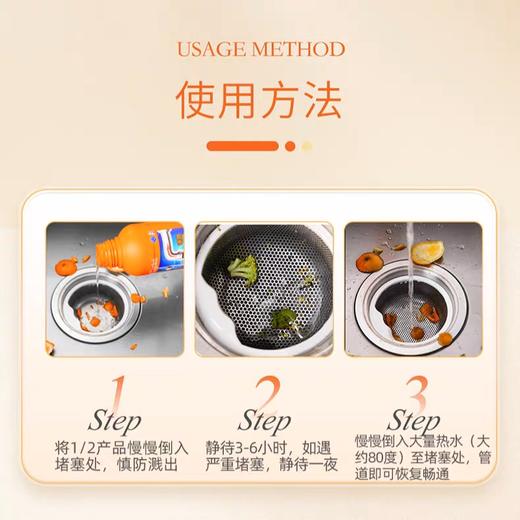 USAGE METHOD

使用方法

1
Step
将1/2产品慢慢倒入堵塞处，慎防溅出

2
Step
静待3-6小时，如遇严重堵塞，静待一夜

3
Step
慢慢倒入大量热水（大约80度）至堵塞处，管道即可恢复畅通