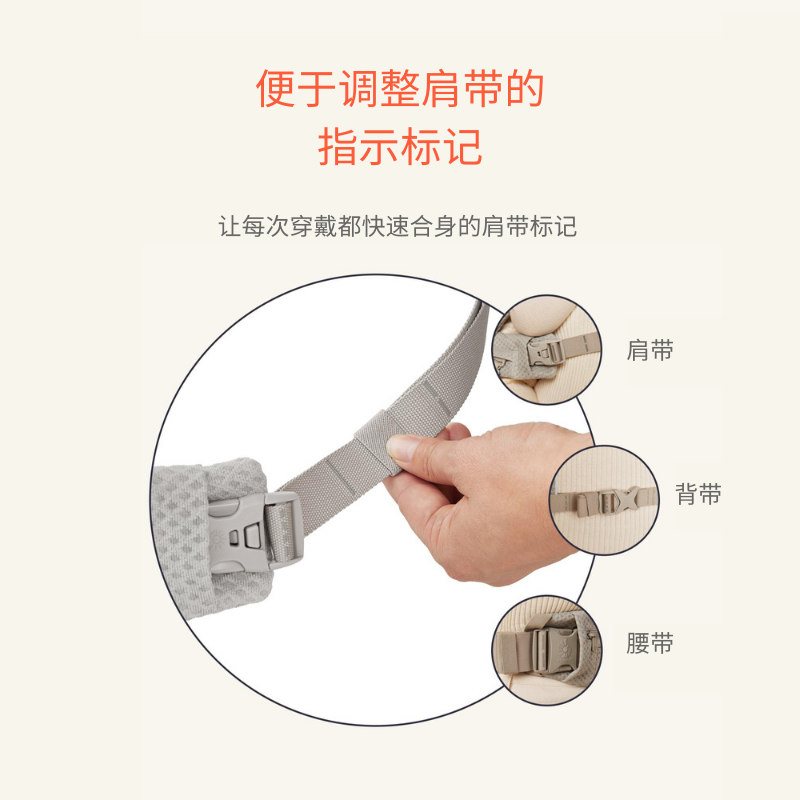 便于调整肩带的
指示标记

让每次穿戴都快速合身的肩带标记

肩带

背带

腰带