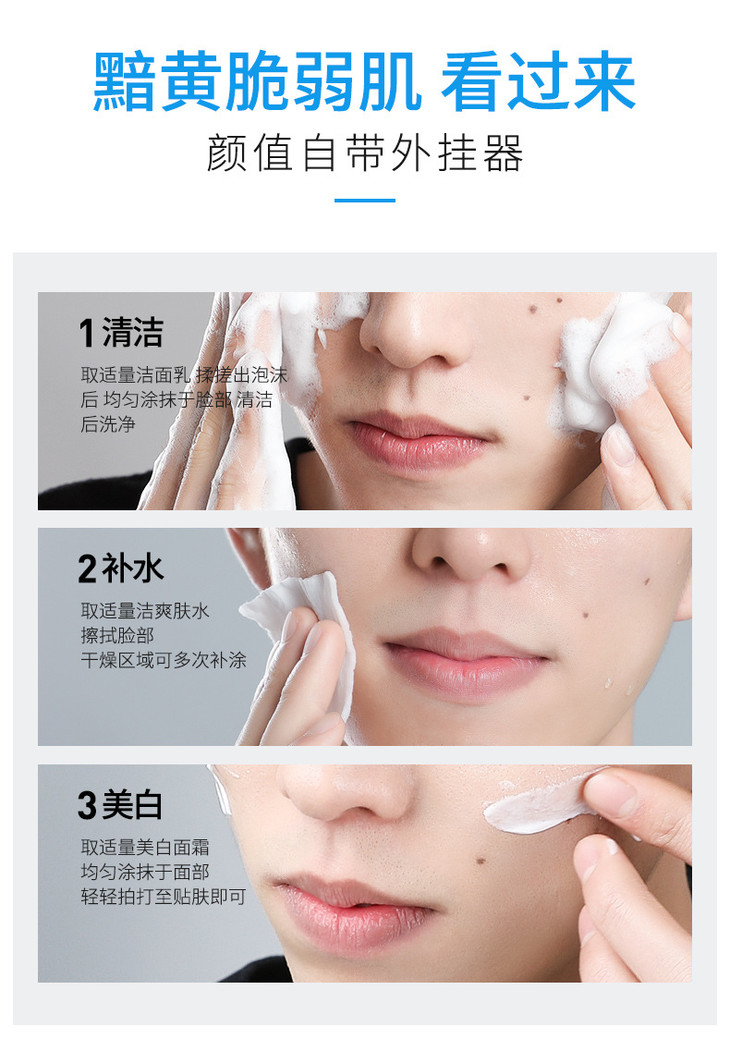 黯黄脆弱肌 看过来

颜值自带外挂器

1 清洁

取适量洁面乳 揉搓出泡沫后 均匀涂抹于脸部 清洁后洗净

2 补水

取适量洁爽肤水
擦拭脸部
干燥区域可多次补涂

3 美白

取适量美白面霜
均匀涂抹于面部
轻轻拍打至贴肤即可