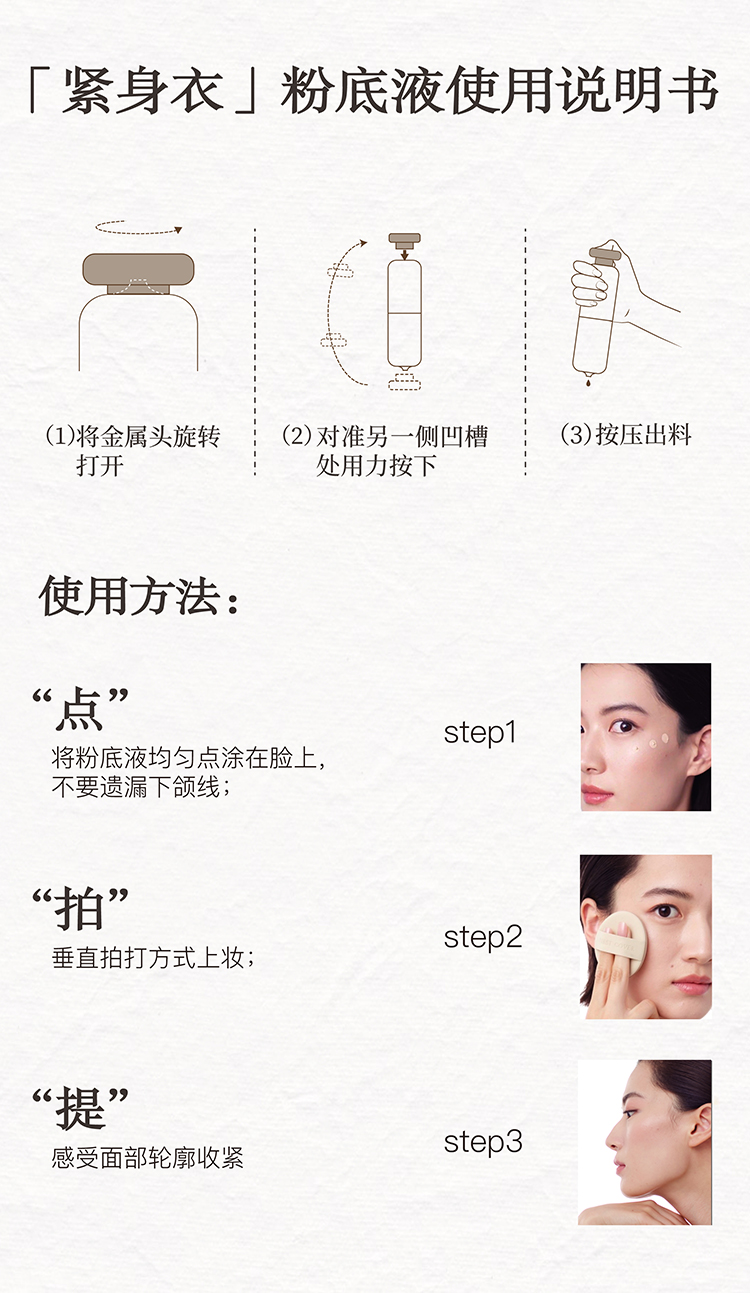 「紧身衣」粉底液使用说明书

(1)将金属头旋转打开

(2)对准另一侧凹槽处用力按下

(3)按压出料

使用方法：

“点”
将粉底液均匀点涂在脸上，不要遗漏下颌线；

step1

“拍”
垂直拍打方式上妆；

step2

“提”
感受面部轮廓收紧

step3