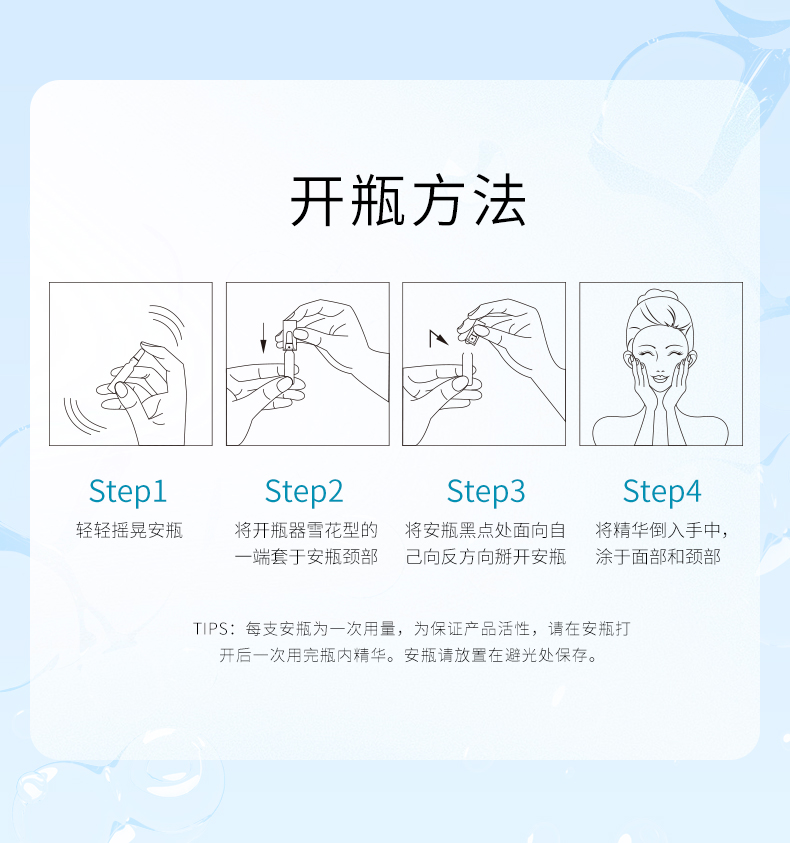 开瓶方法

Step1
轻轻摇晃安瓶

Step2
将开瓶器雪花型的一端套于安瓶颈部

Step3
将安瓶黑点处面向自己向反方向掰开安瓶

Step4
将精华倒入手中，涂于面部和颈部

TIPS：每支安瓶为一次用量，为保证产品活性，请在安瓶打开后一次用完瓶内精华。安瓶请放置在避光处保存。