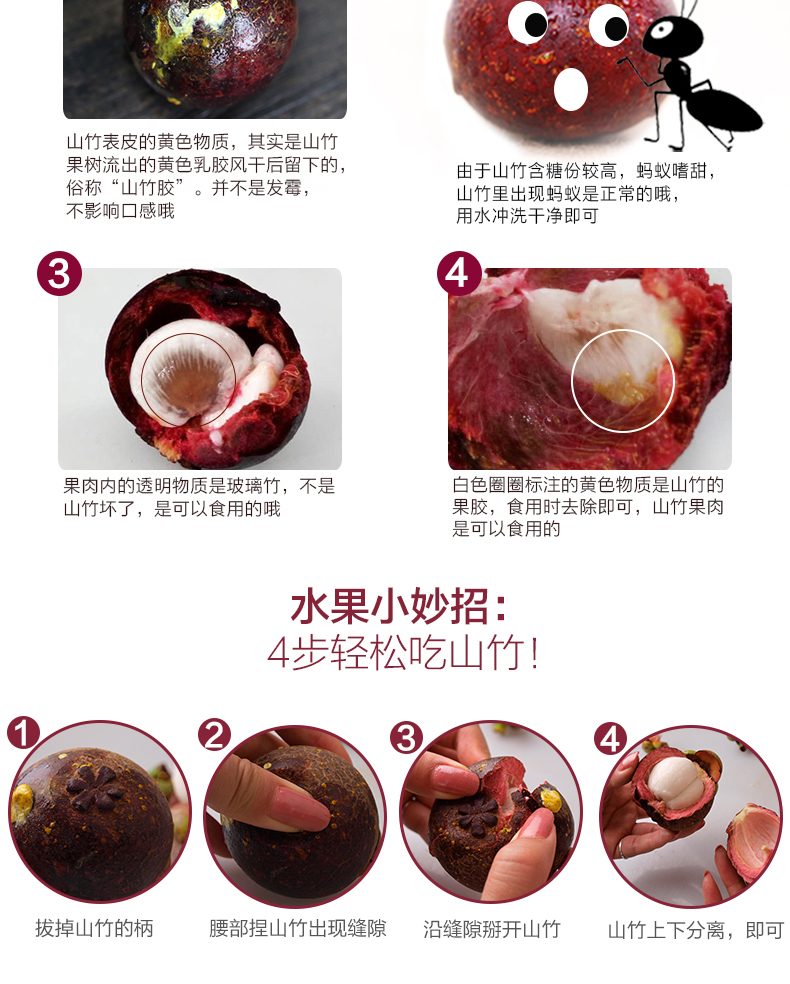 山竹表皮的黄色物质，其实是山竹果树流出的黄色乳胶风干后留下的，俗称“山竹胶”。并不是发霉，不影响口感哦

由于山竹含糖份较高，蚂蚁嗜甜，山竹里出现蚂蚁是正常的哦，用水冲洗干净即可

3

果肉内的透明物质是玻璃竹，不是山竹坏了，是可以食用的哦

4

白色圈圈标注的黄色物质是山竹的果胶，食用时去除即可，山竹果肉是可以食用的

水果小妙招：
4步轻松吃山竹！

1
拔掉山竹的柄

2
腰部捏山竹出现缝隙

3
沿缝隙掰开山竹

4
山竹上下分离，即可