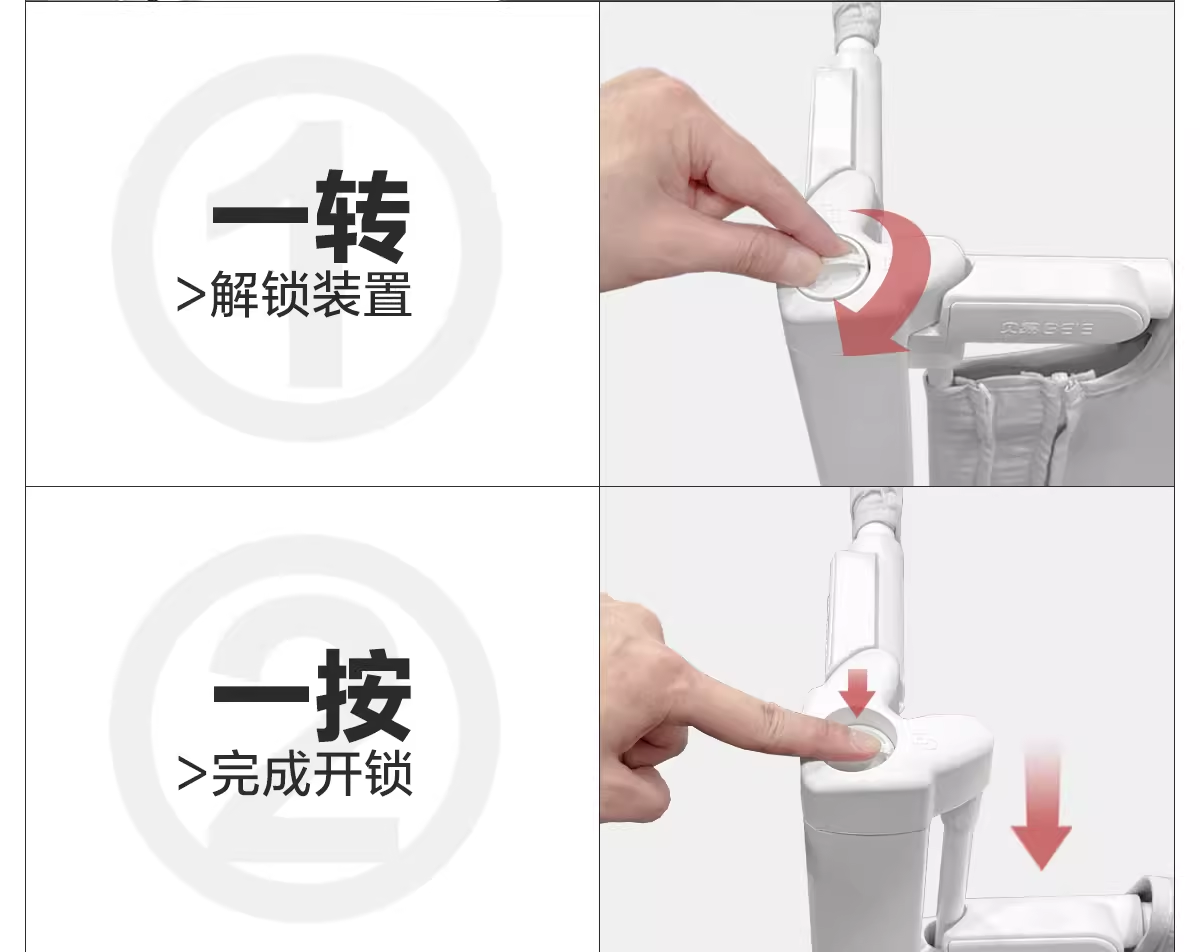 ①
一转
>解锁装置

②
一按
>完成开锁