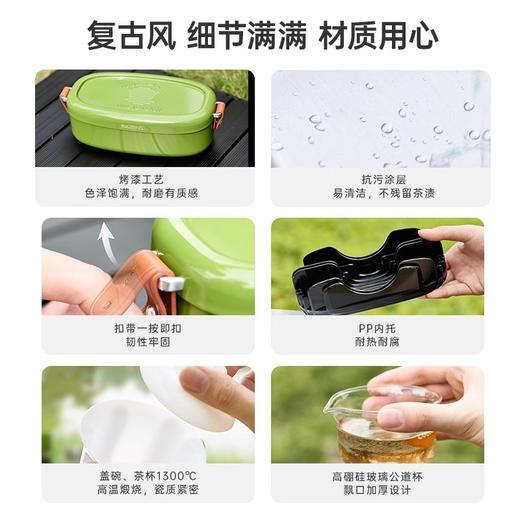 复古风 细节满满 材质用心

烤漆工艺
色泽饱满，耐磨有质感

抗污涂层
易清洁，不残留茶渍

扣带一按即扣
韧性牢固

PP内托
耐热耐腐

盖碗、茶杯1300℃
高温煅烧，瓷质紧密

高硼硅玻璃公道杯
飘口加厚设计