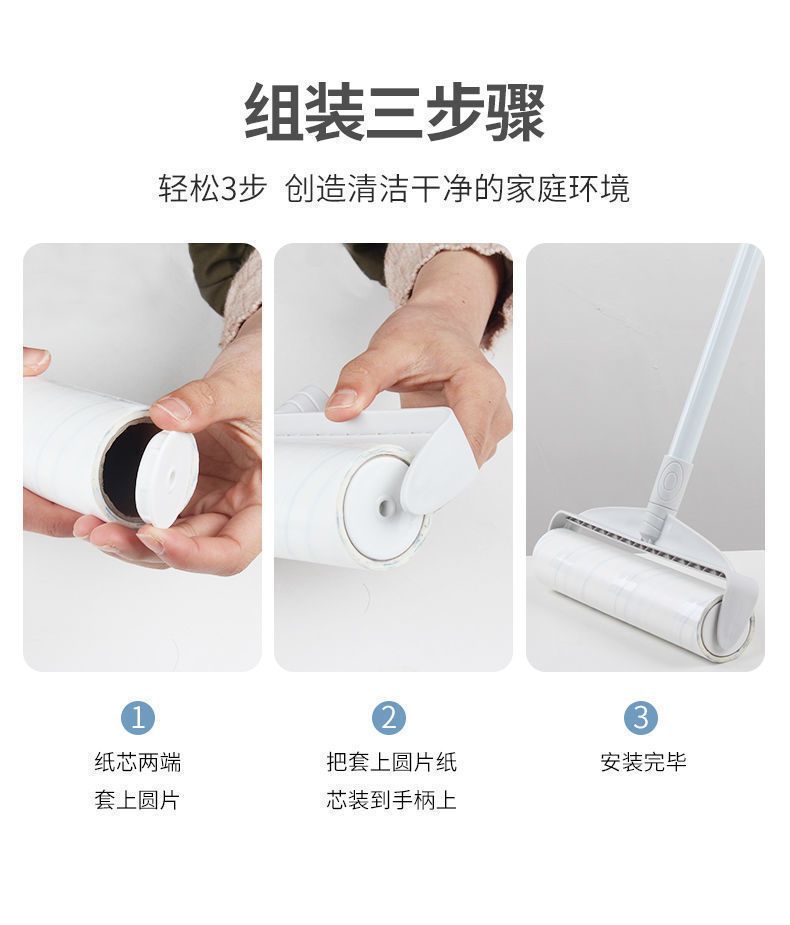 组装三步骤

轻松3步 创造清洁干净的家庭环境

1
纸芯两端
套上圆片

2
把套上圆片纸
芯装到手柄上

3
安装完毕