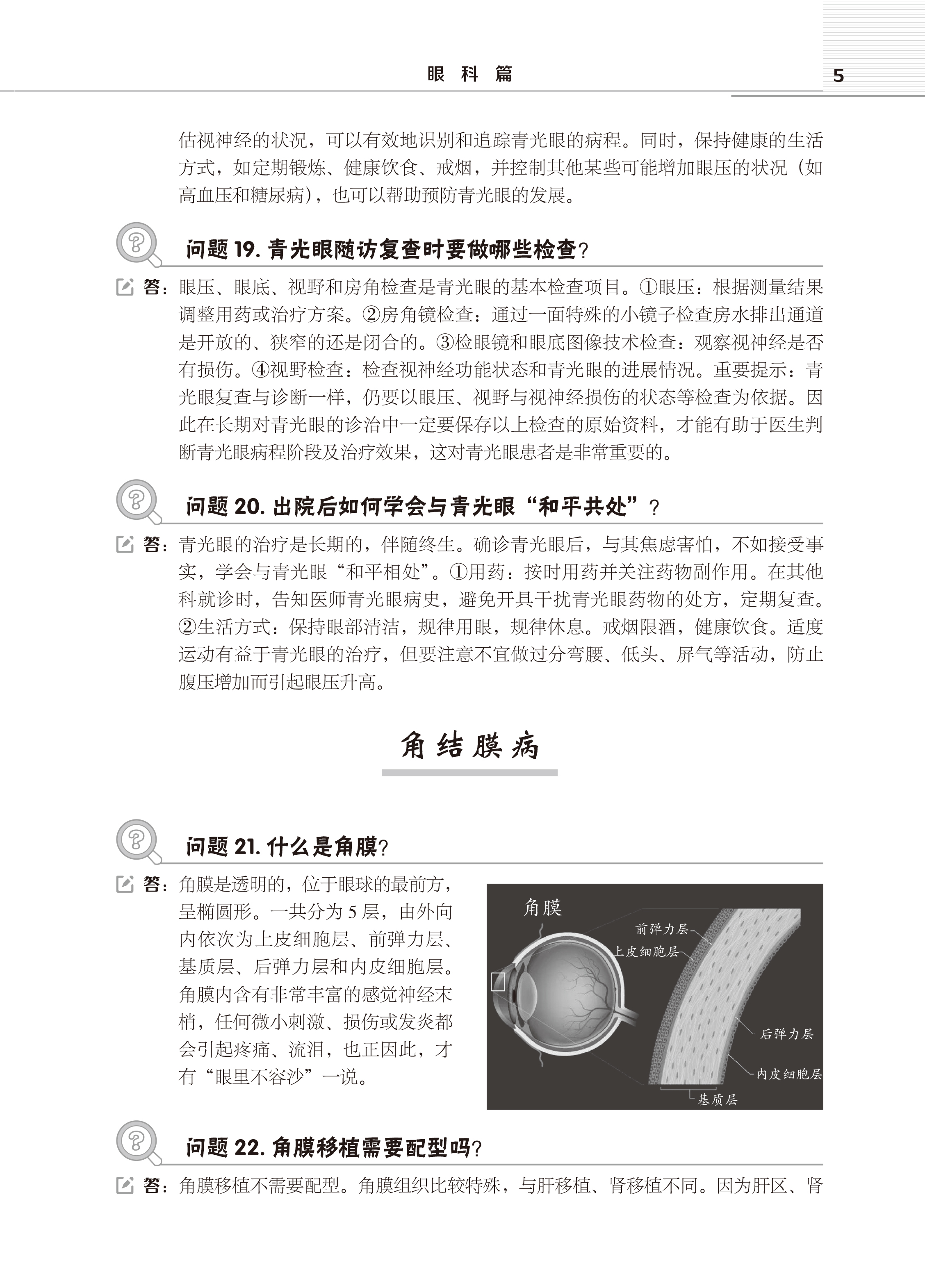 眼 科 篇

5

估视神经的状况，可以有效地识别和追踪青光眼的病程。同时，保持健康的生活方式，如定期锻炼、健康饮食、戒烟，并控制其他某些可能增加眼压的状况（如高血压和糖尿病），也可以帮助预防青光眼的发展。

问题 19. 青光眼随访复查时要做哪些检查？

答：眼压、眼底、视野和房角检查是青光眼的基本检查项目。①眼压：根据测量结果调整用药或治疗方案。②房角镜检查：通过一面特殊的小镜子检查房水排出通道是开放的、狭窄的还是闭合的。③检眼镜和眼底图像技术检查：观察视神经是否有损伤。④视野检查：检查视神经功能状态和青光眼的进展情况。重要提示：青光眼复查与诊断一样，仍要以眼压、视野与视神经损伤的状态等检查为依据。因此在长期对青光眼的诊治中一定要保存以上检查的原始资料，才能有助于医生判断青光眼病程阶段及治疗效果，这对青光眼患者是非常重要的。

问题 20. 出院后如何学会与青光眼“和平共处”？

答：青光眼的治疗是长期的，伴随终生。确诊青光眼后，与其焦虑害怕，不如接受事实，学会与青光眼“和平相处”。①用药：按时用药并关注药物副作用。在其他科就诊时，告知医师青光眼病史，避免开具干扰青光眼药物的处方，定期复查。②生活方式：保持眼部清洁，规律用眼，规律休息。戒烟限酒，健康饮食。适度运动有益于青光眼的治疗，但要注意不宜做过分弯腰、低头、屏气等活动，防止腹压增加而引起眼压升高。

角结膜病

问题 21. 什么是角膜？

答：角膜是透明的，位于眼球的最前方，呈椭圆形。一共分为 5 层，由外向内依次为上皮细胞层、前弹力层、基质层、后弹力层和内皮细胞层。角膜内含有非常丰富的感觉神经末梢，任何微小刺激、损伤或发炎都会引起疼痛、流泪，也正因此，才有“眼里不容沙”一说。

角膜
前弹力层
上皮细胞层
后弹力层
内皮细胞层
基质层

问题 22. 角膜移植需要配型吗？

答：角膜移植不需要配型。角膜组织比较特殊，与肝移植、肾移植不同。因为肝区、肾