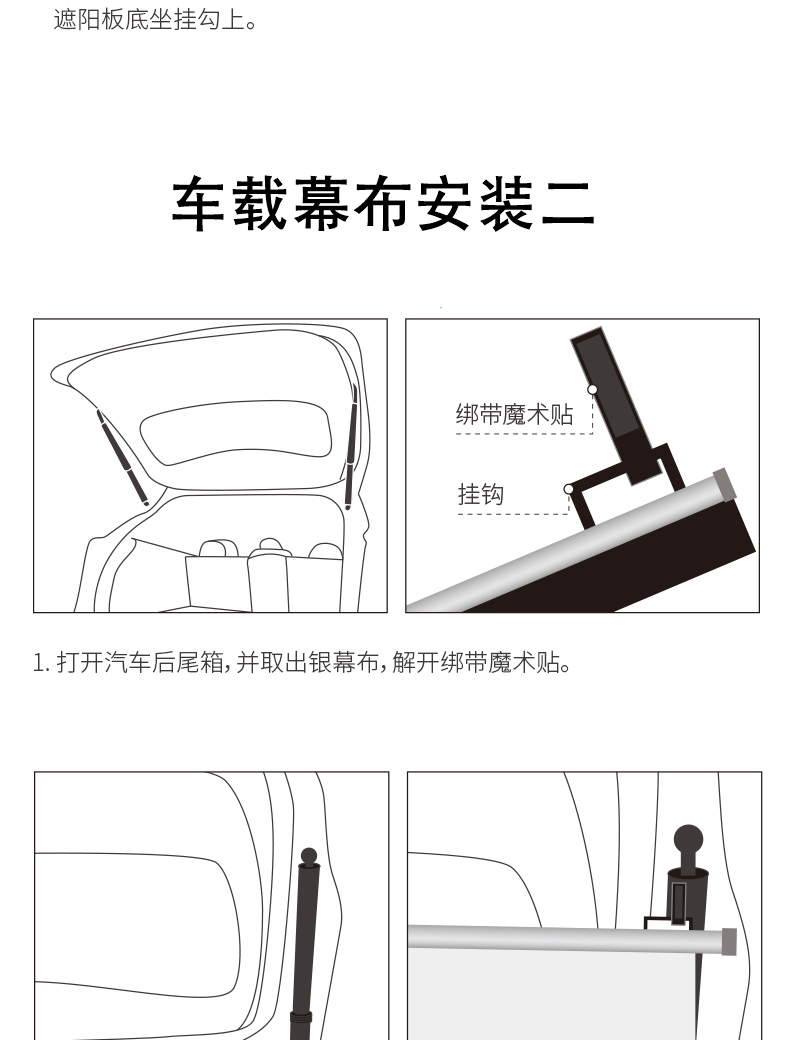 遮阳板底坐挂勾上。

车载幕布安装二

绑带魔术贴

挂钩

1. 打开汽车后尾箱，并取出银幕布，解开绑带魔术贴。