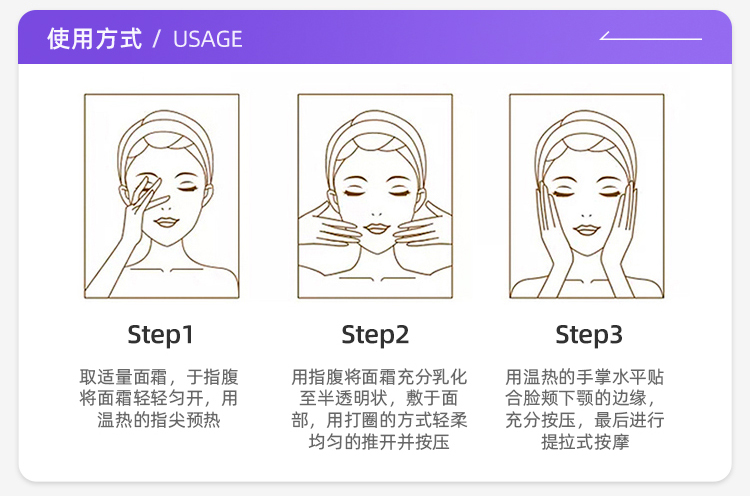 使用方式 / USAGE

Step1

取适量面霜，于指腹将面霜轻轻匀开，用温热的指尖预热

Step2

用指腹将面霜充分乳化至半透明状，敷于面部，用打圈的方式轻柔均匀的推开并按压

Step3

用温热的手掌水平贴合脸颊下颚的边缘，充分按压，最后进行提拉式按摩