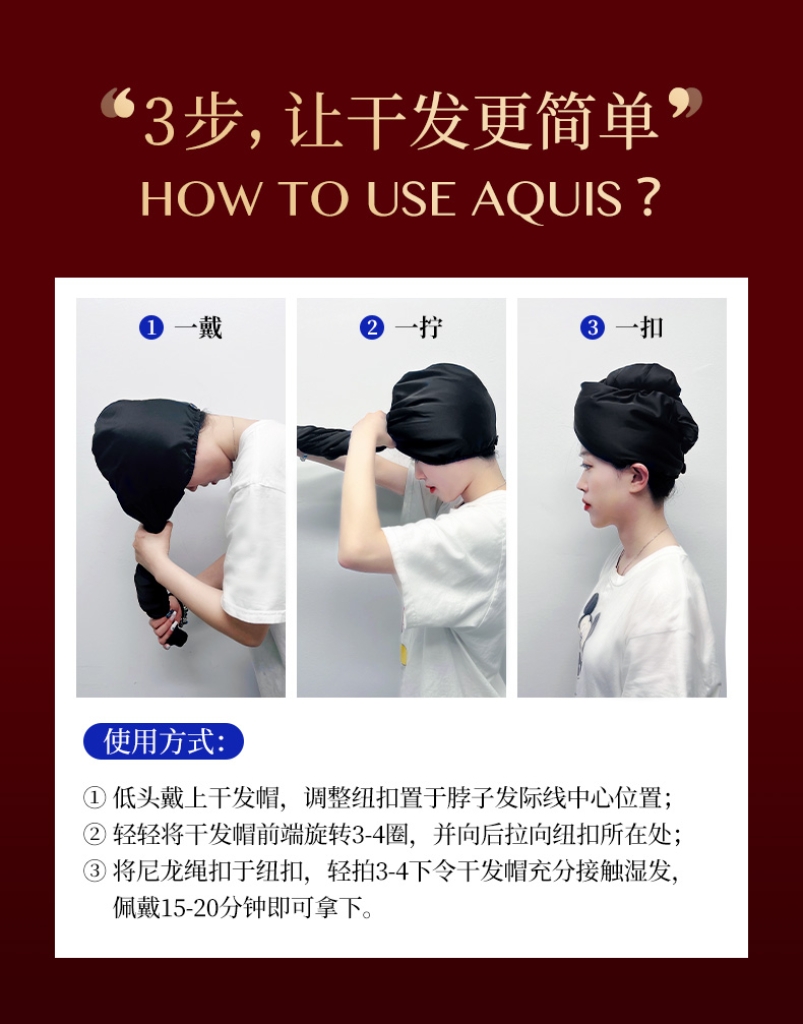 “3步，让干发更简单”
HOW TO USE AQUIS？

① 一戴

② 一拧

③ 一扣

使用方式：

① 低头戴上干发帽，调整纽扣置于脖子发际线中心位置；
② 轻轻将干发帽前端旋转3-4圈，并向后拉向纽扣所在处；
③ 将尼龙绳扣于纽扣，轻拍3-4下令干发帽充分接触湿发，佩戴15-20分钟即可拿下。