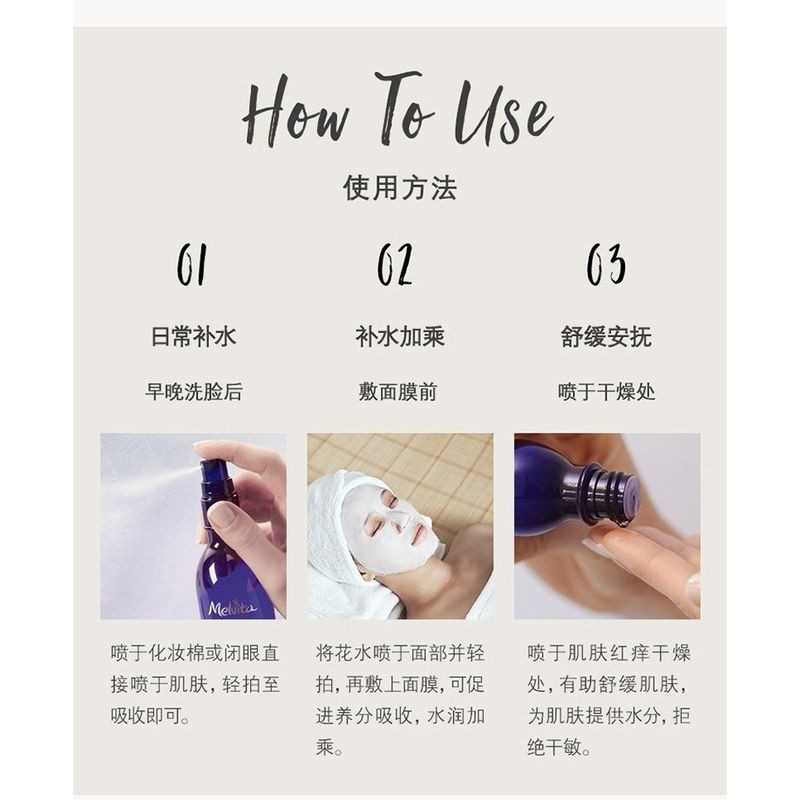 How To Use

使用方法

01

日常补水

早晚洗脸后

Melvita

喷于化妆棉或闭眼直接喷于肌肤，轻拍至吸收即可。

02

补水加乘

敷面膜前

将花水喷于面部并轻拍，再敷上面膜，可促进养分吸收，水润加乘。

03

舒缓安抚

喷于干燥处

喷于肌肤红痒干燥处，有助舒缓肌肤，为肌肤提供水分，拒绝干敏。