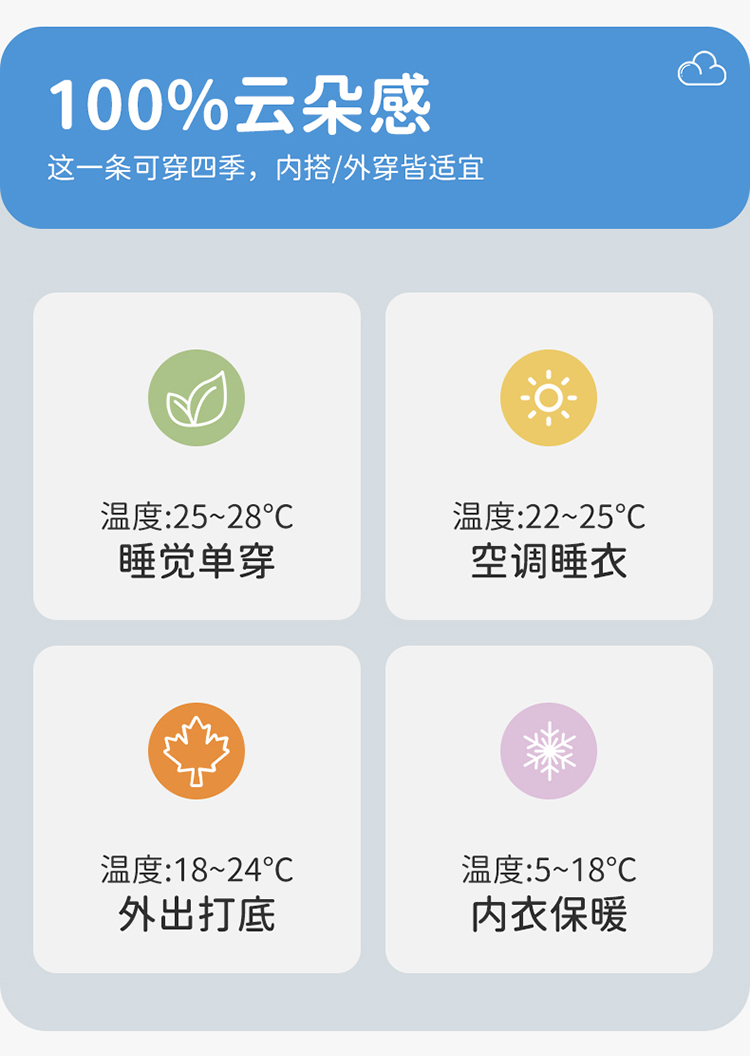 100%云朵感

这一条可穿四季，内搭/外穿皆适宜

温度:25~28°C
睡觉单穿

温度:22~25°C
空调睡衣

温度:18~24°C
外出打底

温度:5~18°C
内衣保暖