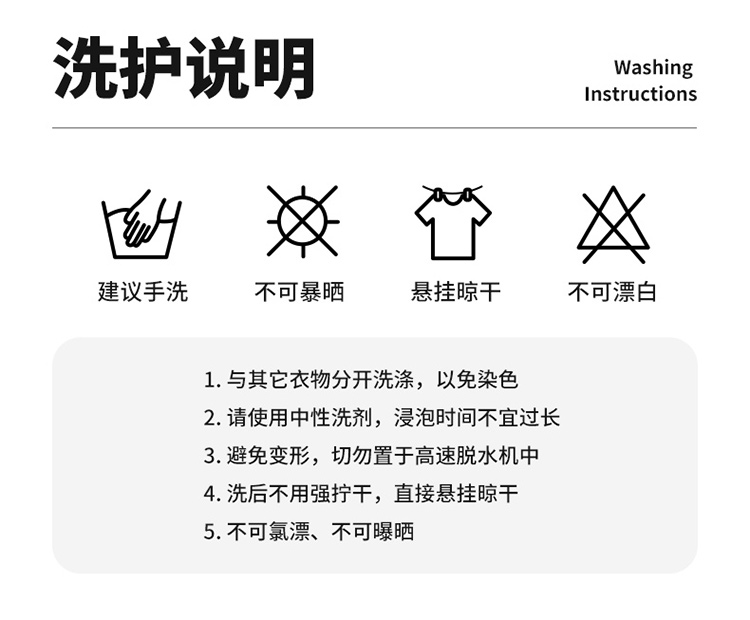 洗护说明

Washing Instructions

建议手洗

不可暴晒

悬挂晾干

不可漂白

1. 与其它衣物分开洗涤，以免染色

2. 请使用中性洗剂，浸泡时间不宜过长

3. 避免变形，切勿置于高速脱水机中

4. 洗后不用强拧干，直接悬挂晾干

5. 不可氯漂、不可曝晒