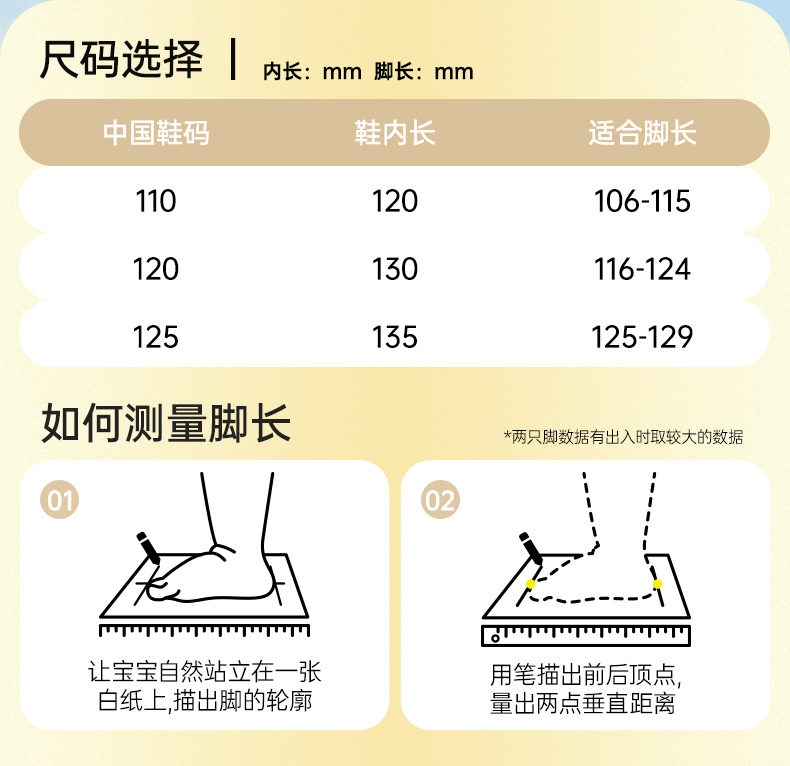 尺码选择 | 内长：mm 脚长：mm

| 中国鞋码 | 鞋内长 | 适合脚长 |
|---|---|---|
| 110 | 120 | 106-115 |
| 120 | 130 | 116-124 |
| 125 | 135 | 125-129 |

如何测量脚长

*两只脚数据有出入时取较大的数据

01

让宝宝自然站立在一张白纸上,描出脚的轮廓

02

用笔描出前后顶点,量出两点垂直距离