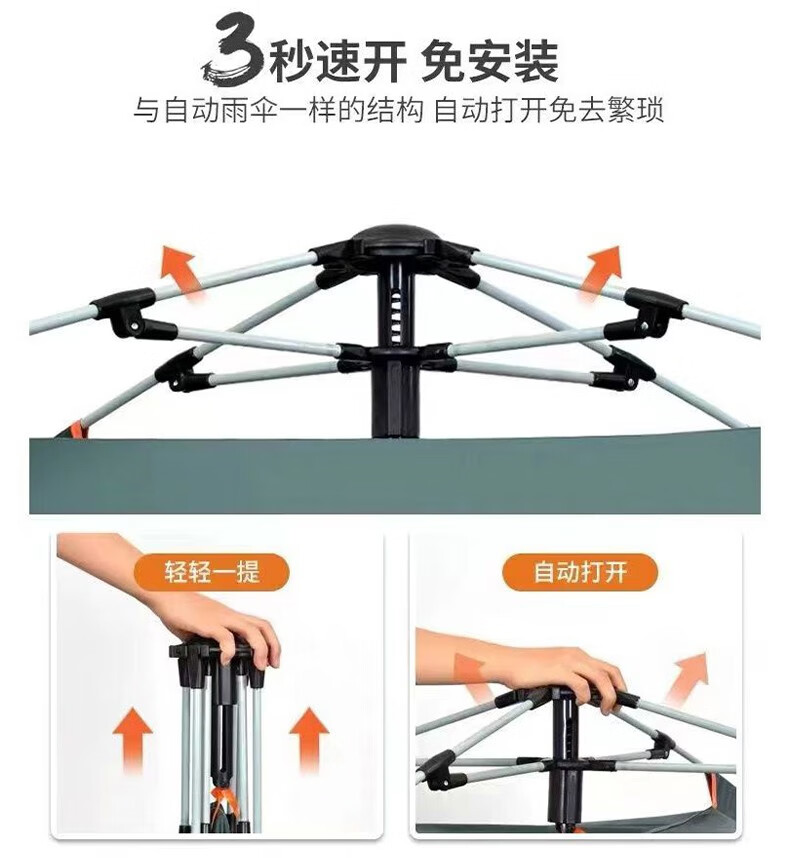 3秒速开 免安装

与自动雨伞一样的结构 自动打开免去繁琐

轻轻一提

自动打开