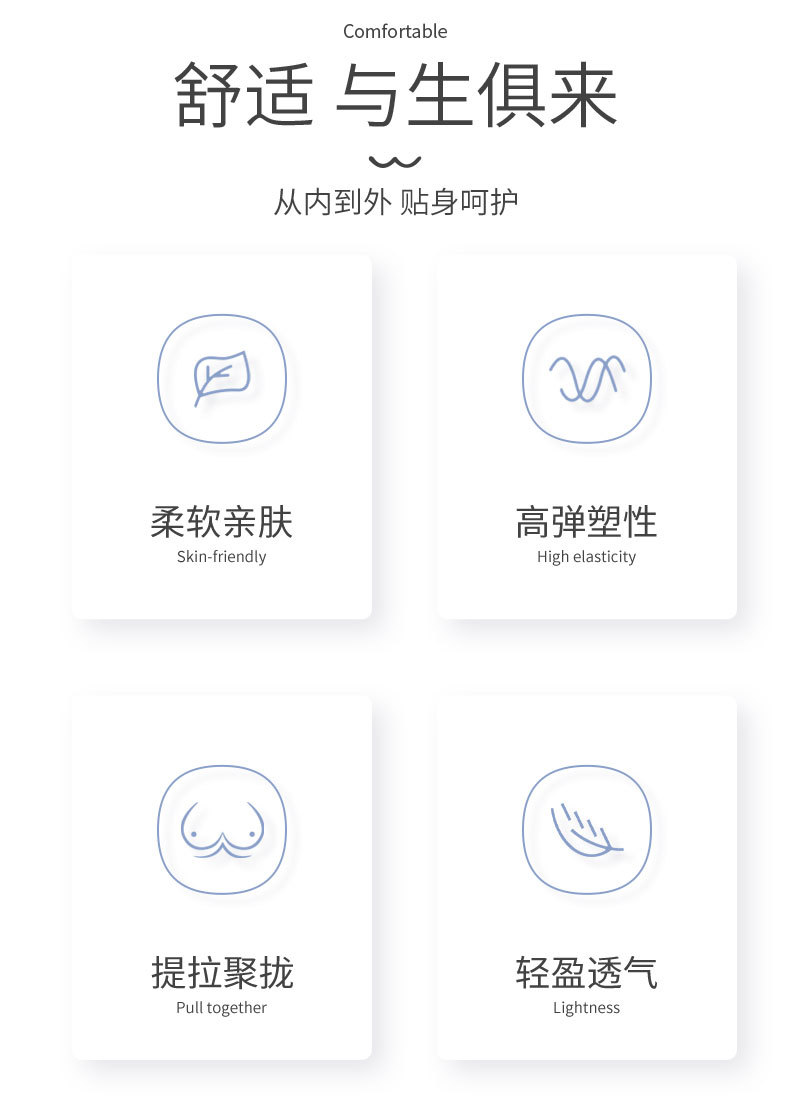 Comfortable

舒适 与生俱来

从内到外 贴身呵护

柔软亲肤
Skin-friendly

高弹塑性
High elasticity

提拉聚拢
Pull together

轻盈透气
Lightness