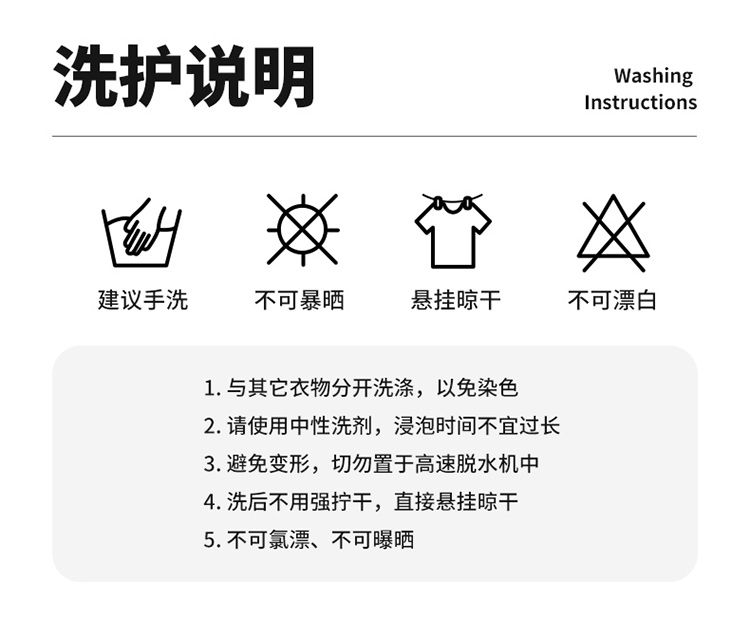 洗护说明

Washing Instructions

建议手洗

不可暴晒

悬挂晾干

不可漂白

1. 与其它衣物分开洗涤，以免染色
2. 请使用中性洗剂，浸泡时间不宜过长
3. 避免变形，切勿置于高速脱水机中
4. 洗后不用强拧干，直接悬挂晾干
5. 不可氯漂、不可曝晒