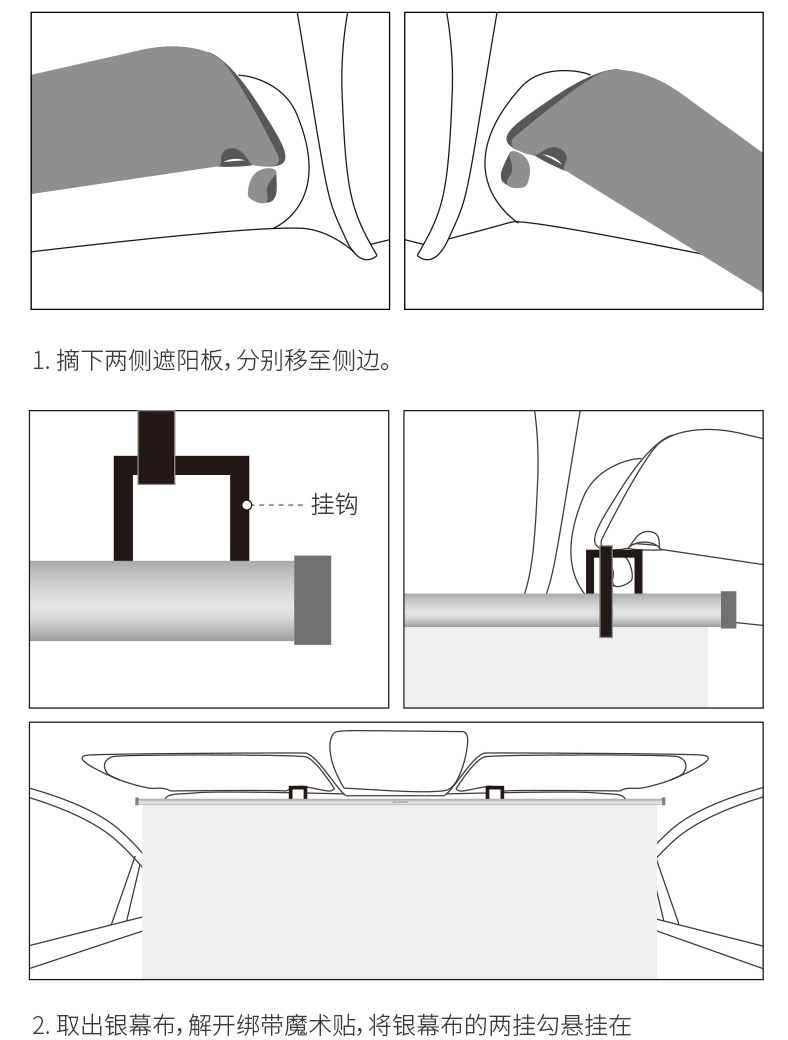 1. 摘下两侧遮阳板，分别移至侧边。

挂钩

2. 取出银幕布，解开绑带魔术贴，将银幕布的两挂勾悬挂在