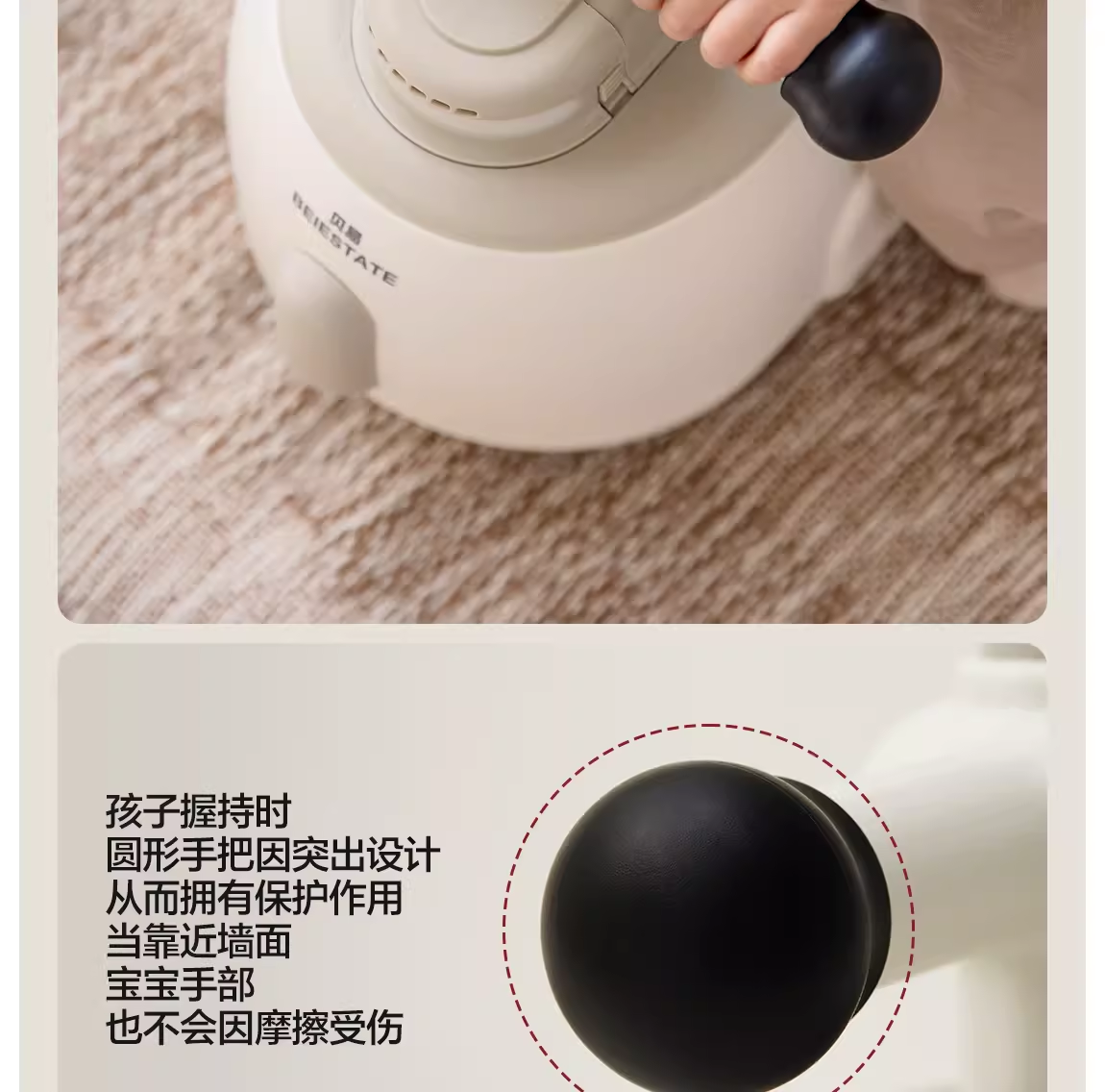 贝易
BEIESTATE

孩子握持时
圆形手把因突出设计
从而拥有保护作用
当靠近墙面
宝宝手部
也不会因摩擦受伤