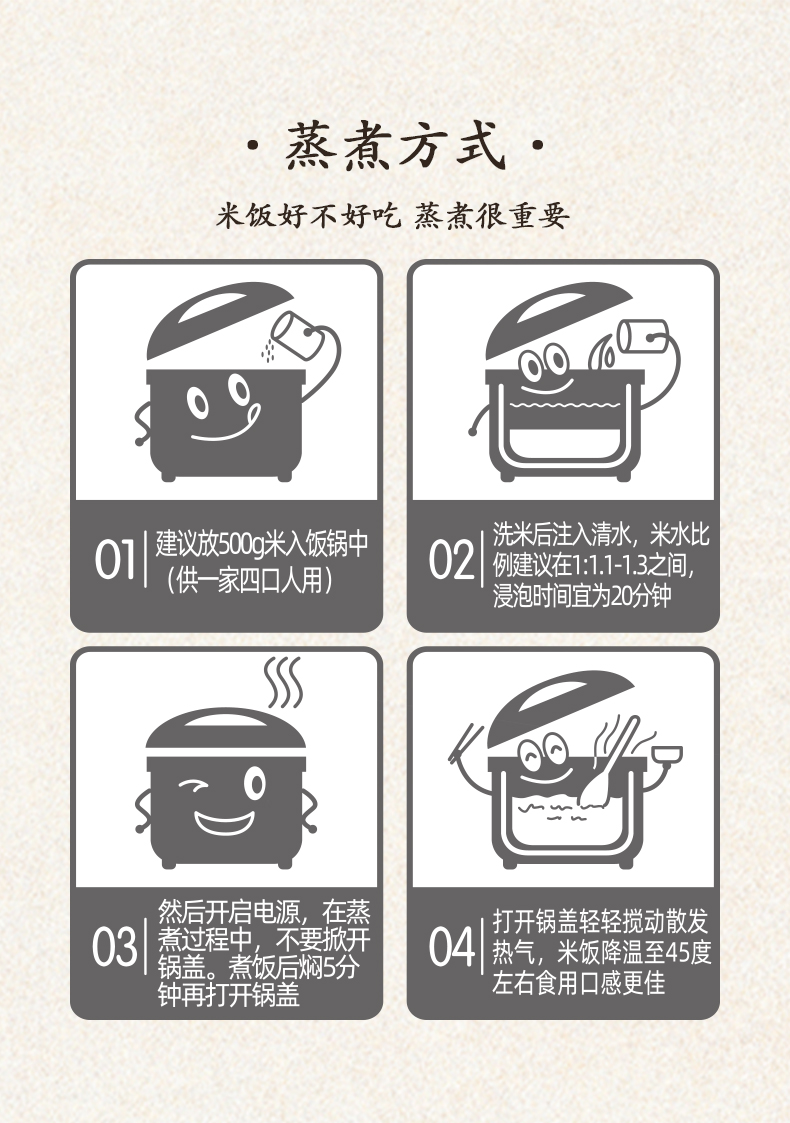 · 蒸煮方式 ·

米饭好不好吃 蒸煮很重要

01 建议放500g米入饭锅中（供一家四口人用）

02 洗米后注入清水，米水比例建议在1:1.1-1.3之间，浸泡时间宜为20分钟

03 然后开启电源，在蒸煮过程中，不要掀开锅盖。煮饭后焖5分钟再打开锅盖

04 打开锅盖轻轻搅动散发热气，米饭降温至45度左右食用口感更佳