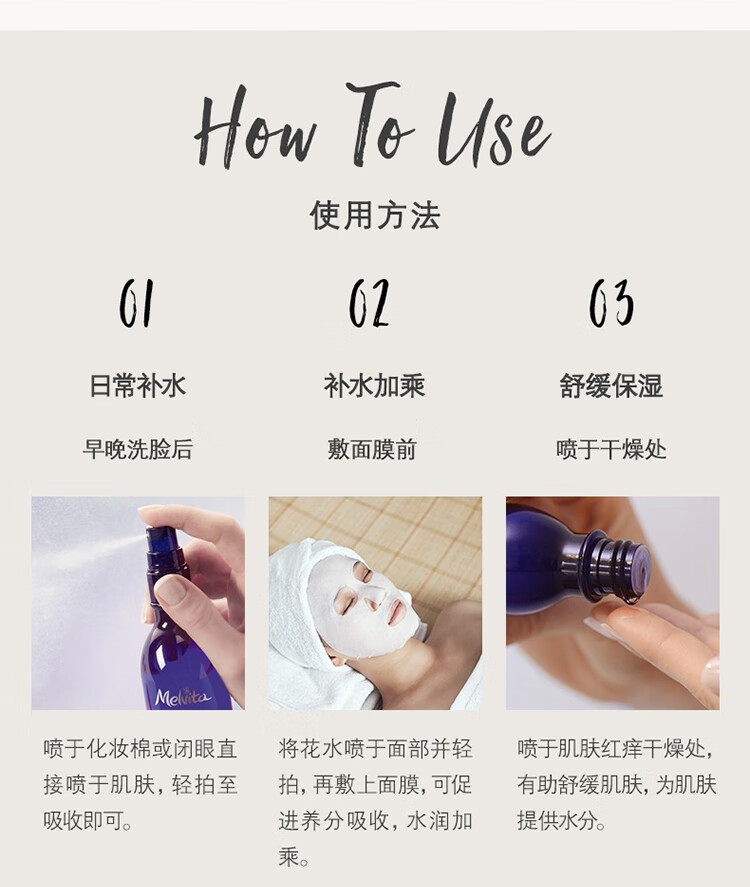 How To Use

使用方法

01

日常补水

早晚洗脸后

Melvita

喷于化妆棉或闭眼直接喷于肌肤，轻拍至吸收即可。

02

补水加乘

敷面膜前

将花水喷于面部并轻拍，再敷上面膜，可促进养分吸收，水润加乘。

03

舒缓保湿

喷于干燥处

喷于肌肤红痒干燥处，有助舒缓肌肤，为肌肤提供水分。