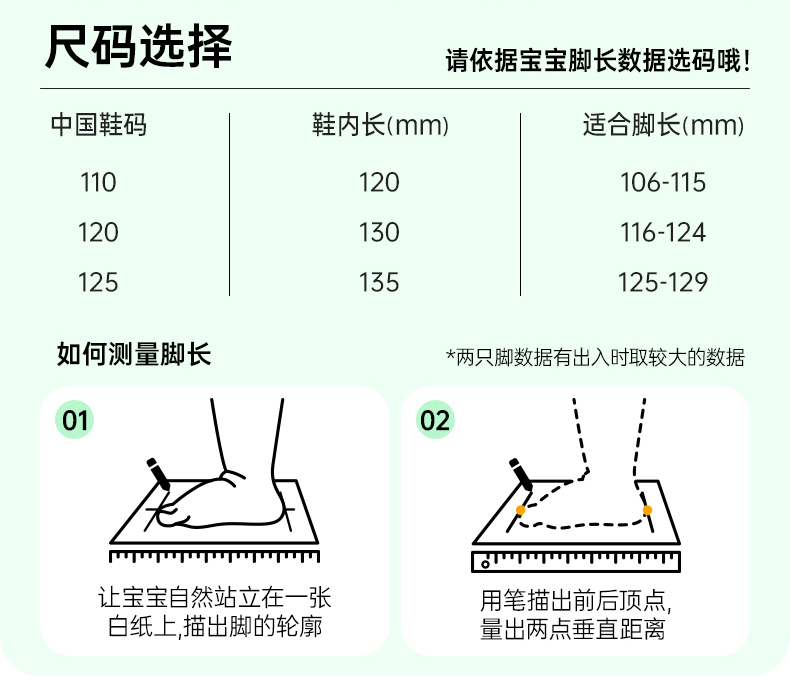 尺码选择

请依据宝宝脚长数据选码哦!

| 中国鞋码 | 鞋内长(mm) | 适合脚长(mm) |
|---|---|---|
| 110 | 120 | 106-115 |
| 120 | 130 | 116-124 |
| 125 | 135 | 125-129 |

如何测量脚长

*两只脚数据有出入时取较大的数据

01

让宝宝自然站立在一张白纸上,描出脚的轮廓

02

用笔描出前后顶点,量出两点垂直距离