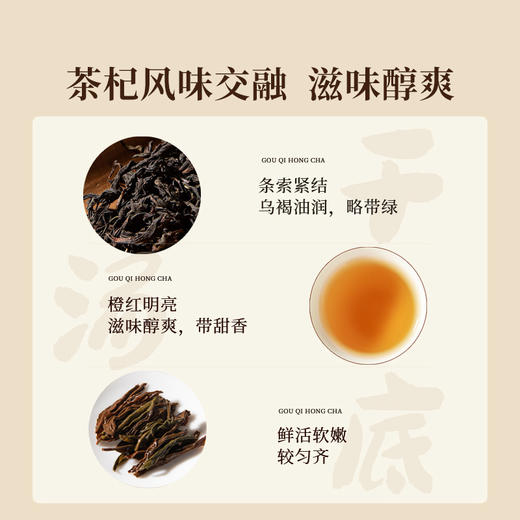 茶杞风味交融 滋味醇爽

干

GOU QI HONG CHA

条索紧结
乌褐油润，略带绿

汤

GOU QI HONG CHA

橙红明亮
滋味醇爽，带甜香

底

GOU QI HONG CHA

鲜活软嫩
较匀齐