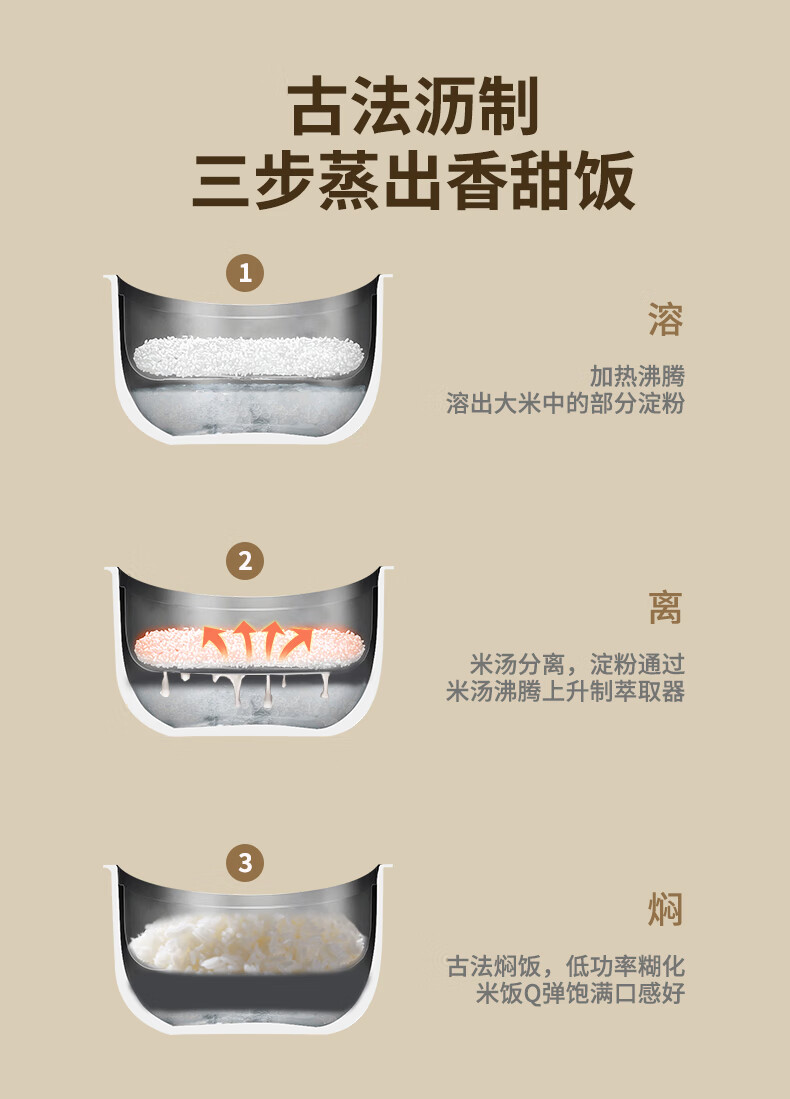 古法沥制
三步蒸出香甜饭

1

溶

加热沸腾
溶出大米中的部分淀粉

2

离

米汤分离，淀粉通过
米汤沸腾上升制萃取器

3

焖

古法焖饭，低功率糊化
米饭Q弹饱满口感好