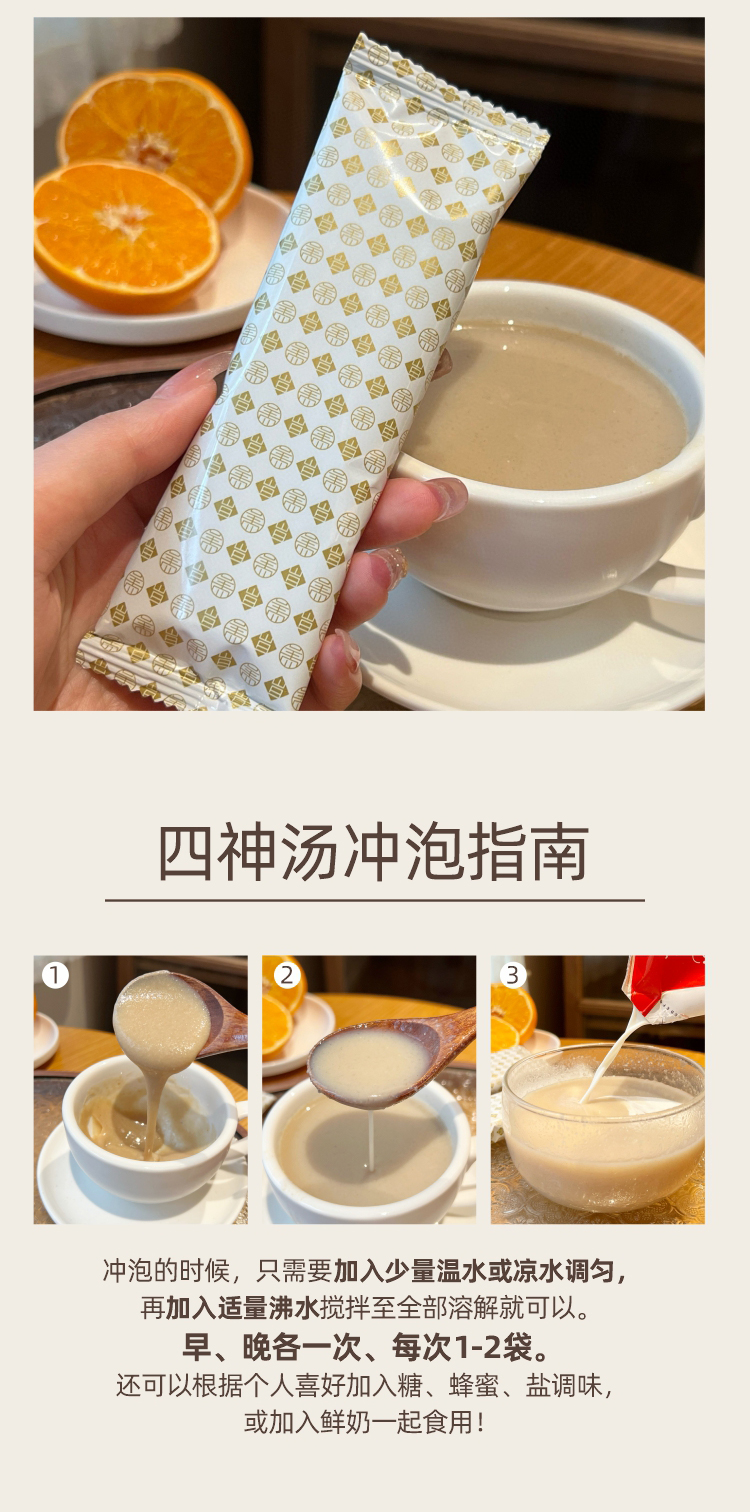 四神汤冲泡指南

1

2

3

冲泡的时候，只需要加入少量温水或凉水调匀，再加入适量沸水搅拌至全部溶解就可以。

早、晚各一次、每次1-2袋。

还可以根据个人喜好加入糖、蜂蜜、盐调味，或加入鲜奶一起食用！