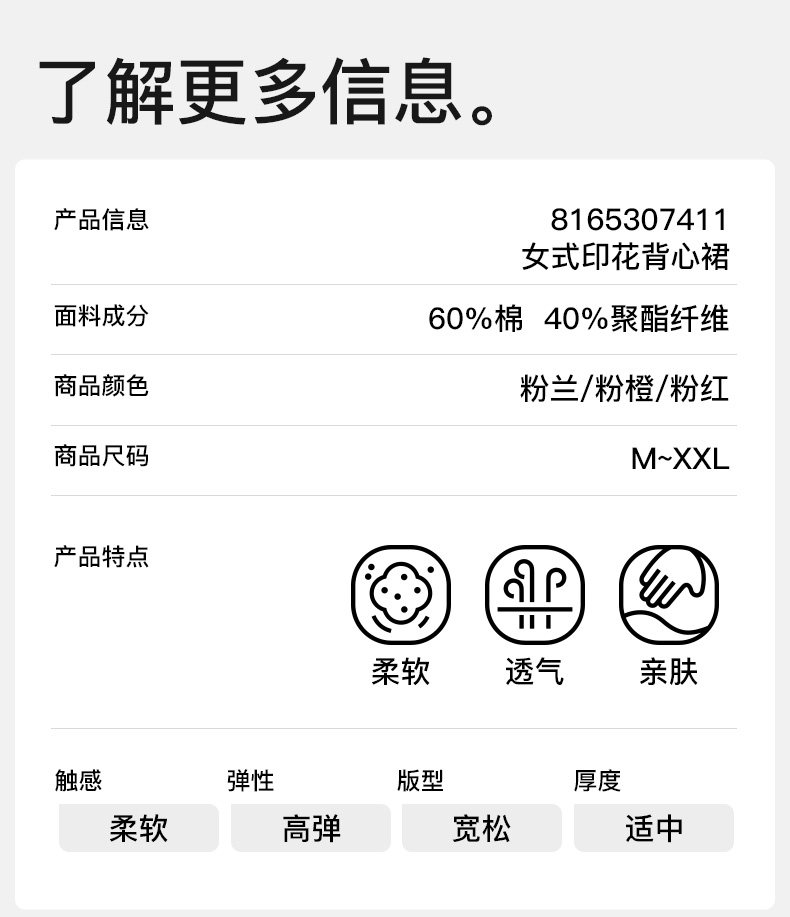 了解更多信息。

产品信息
8165307411
女式印花背心裙

面料成分
60%棉 40%聚酯纤维

商品颜色
粉兰/粉橙/粉红

商品尺码
M~XXL

产品特点
柔软 透气 亲肤

触感
柔软

弹性
高弹

版型
宽松

厚度
适中