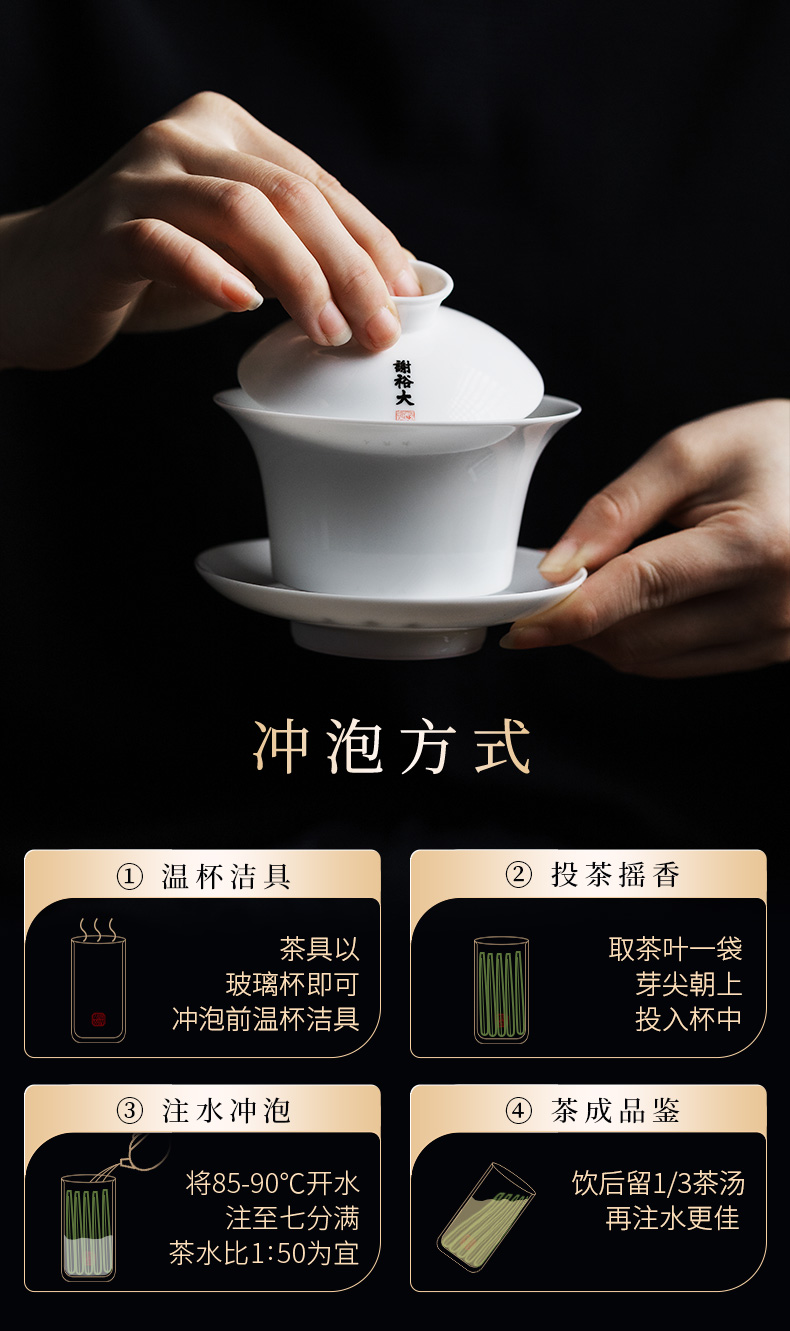 谢裕大

冲泡方式

① 温杯洁具

茶具以
玻璃杯即可
冲泡前温杯洁具

② 投茶摇香

取茶叶一袋
芽尖朝上
投入杯中

③ 注水冲泡

将85-90℃开水
注至七分满
茶水比1:50为宜

④ 茶成品鉴

饮后留1/3茶汤
再注水更佳