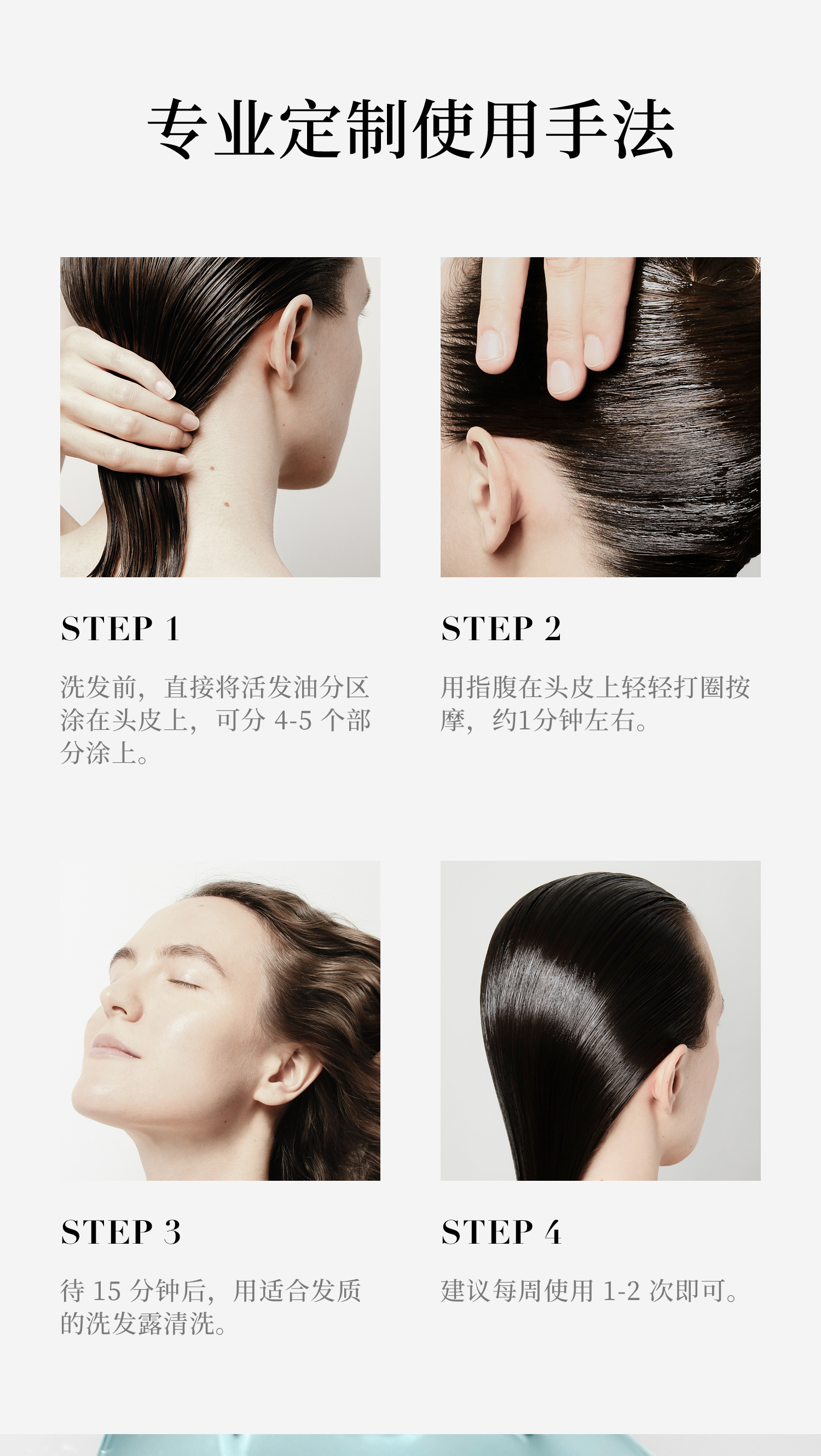 专业定制使用手法

STEP 1

洗发前，直接将活发油分区涂在头皮上，可分 4-5 个部分涂上。

STEP 2

用指腹在头皮上轻轻打圈按摩，约1分钟左右。

STEP 3

待 15 分钟后，用适合发质的洗发露清洗。

STEP 4

建议每周使用 1-2 次即可。