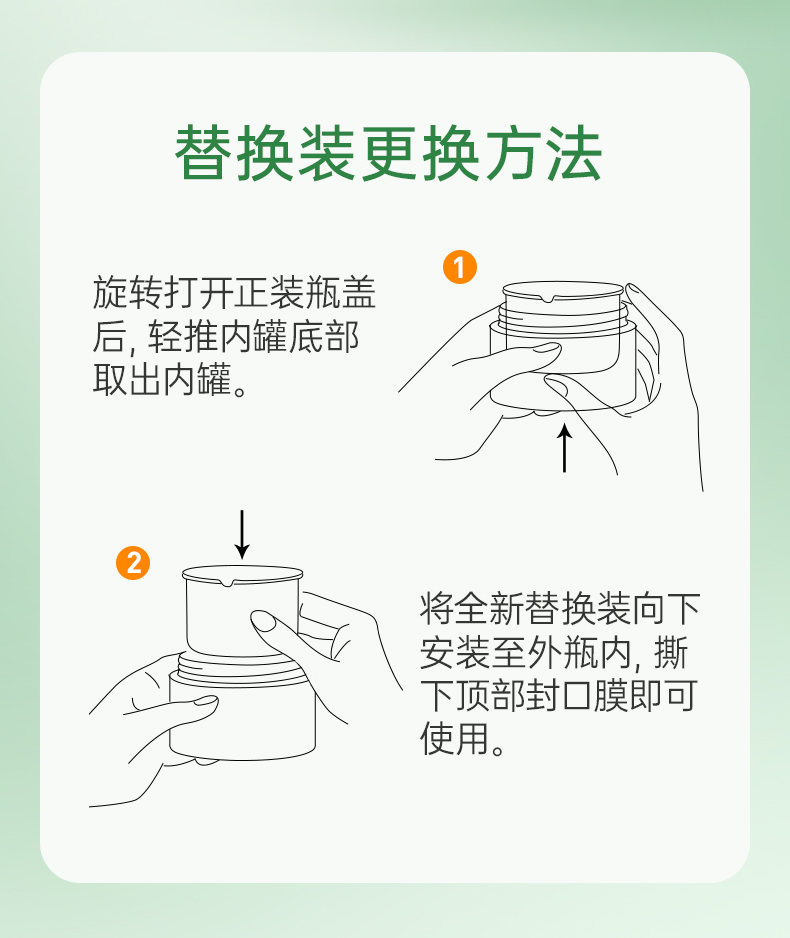 替换装更换方法

旋转打开正装瓶盖后, 轻推内罐底部取出内罐。

1

2

将全新替换装向下安装至外瓶内, 撕下顶部封口膜即可使用。