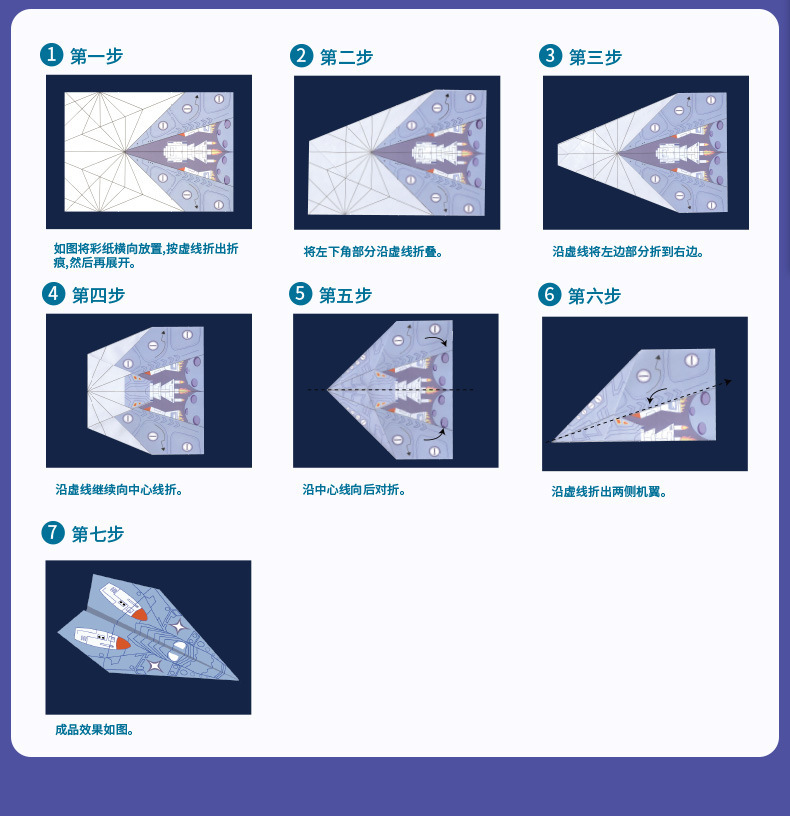 1 第一步

如图将彩纸横向放置,按虚线折出折痕,然后再展开。

2 第二步

将左下角部分沿虚线折叠。

3 第三步

沿虚线将左边部分折到右边。

4 第四步

沿虚线继续向中心线折。

5 第五步

沿中心线向后对折。

6 第六步

沿虚线折出两侧机翼。

7 第七步

成品效果如图。