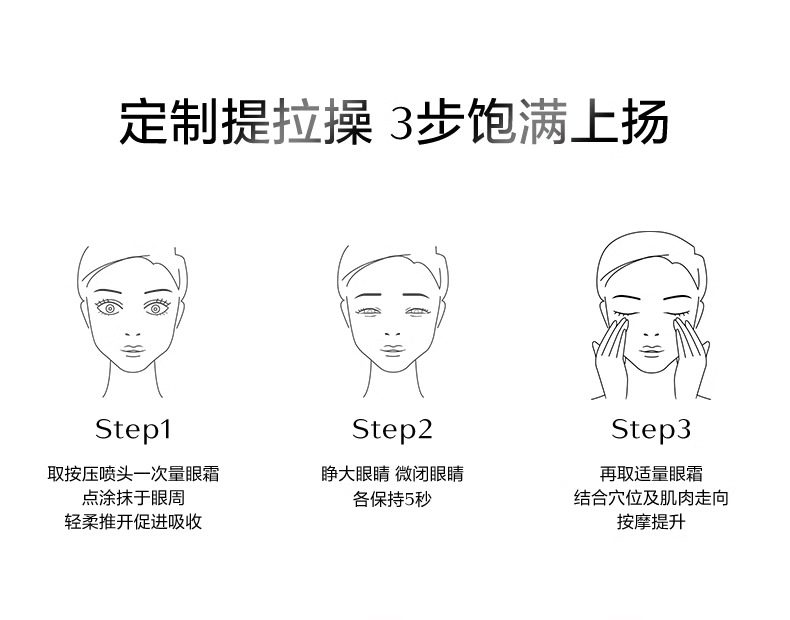 定制提拉操 3步饱满上扬

Step1

取按压喷头一次量眼霜
点涂抹于眼周
轻柔推开促进吸收

Step2

睁大眼睛 微闭眼睛
各保持5秒

Step3

再取适量眼霜
结合穴位及肌肉走向
按摩提升