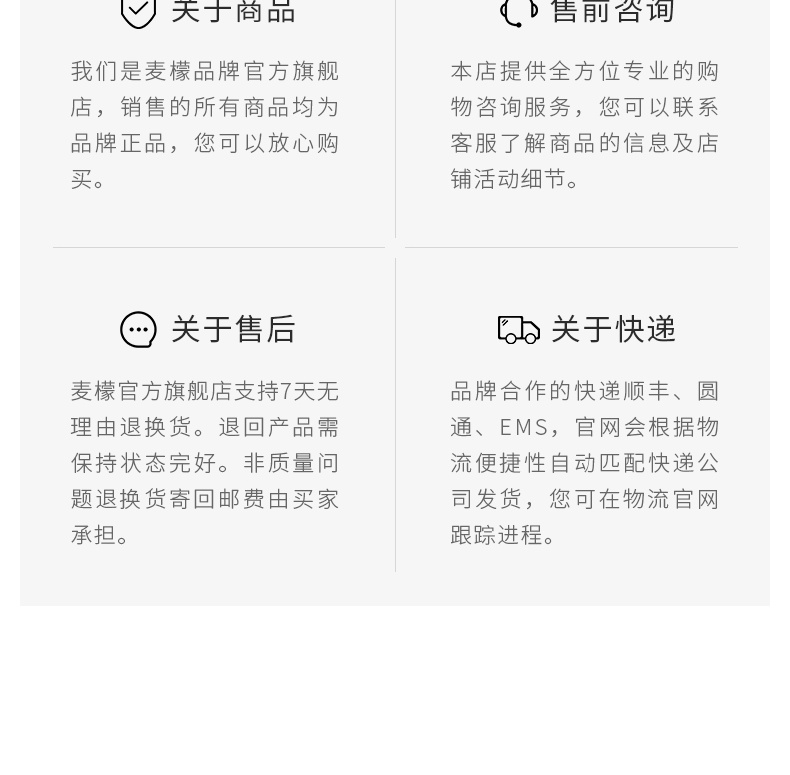 关于商品

我们是麦檬品牌官方旗舰店，销售的所有商品均为品牌正品，您可以放心购买。

售前咨询

本店提供全方位专业的购物咨询服务，您可以联系客服了解商品的信息及店铺活动细节。

关于售后

麦檬官方旗舰店支持7天无理由退换货。退回产品需保持状态完好。非质量问题退换货寄回邮费由买家承担。

关于快递

品牌合作的快递顺丰、圆通、EMS，官网会根据物流便捷性自动匹配快递公司发货，您可在物流官网跟踪进程。