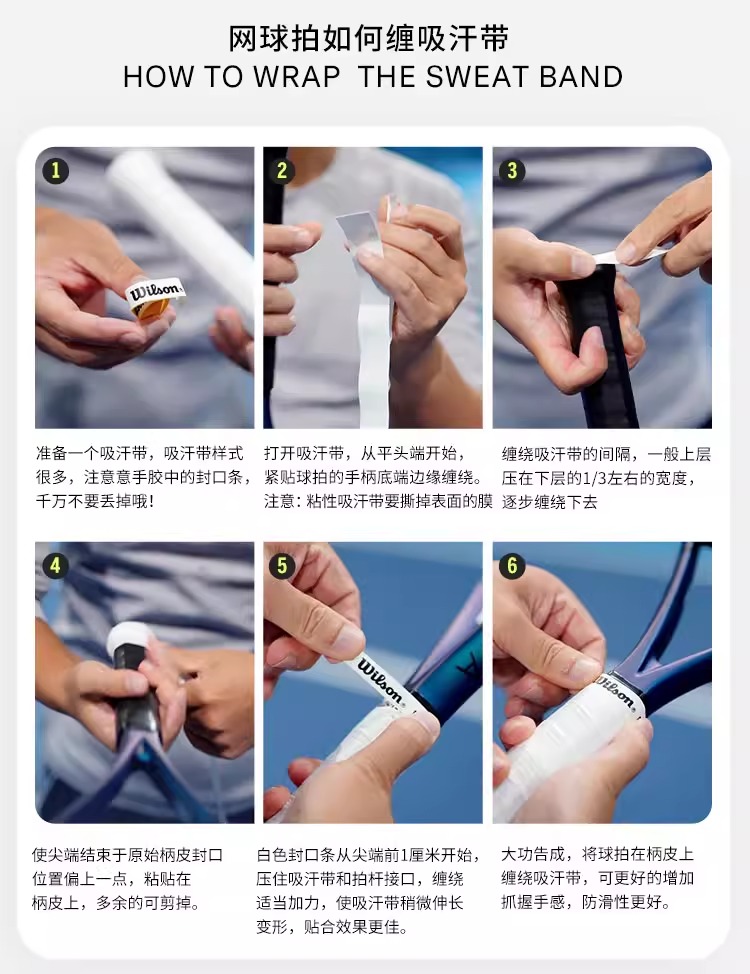 网球拍如何缠吸汗带
HOW TO WRAP THE SWEAT BAND

1

Wilson

准备一个吸汗带，吸汗带样式很多，注意意手胶中的封口条，千万不要丢掉哦！

2

打开吸汗带，从平头端开始，紧贴球拍的手柄底端边缘缠绕。注意：粘性吸汗带要撕掉表面的膜

3

缠绕吸汗带的间隔，一般上层压在下层的1/3左右的宽度，逐步缠绕下去

4

使尖端结束于原始柄皮封口位置偏上一点，粘贴在柄皮上，多余的可剪掉。

5

Wilson

白色封口条从尖端前1厘米开始，压住吸汗带和拍杆接口，缠绕适当加力，使吸汗带稍微伸长变形，贴合效果更佳。

6

Wilson

大功告成，将球拍在柄皮上缠绕吸汗带，可更好的增加抓握手感，防滑性更好。