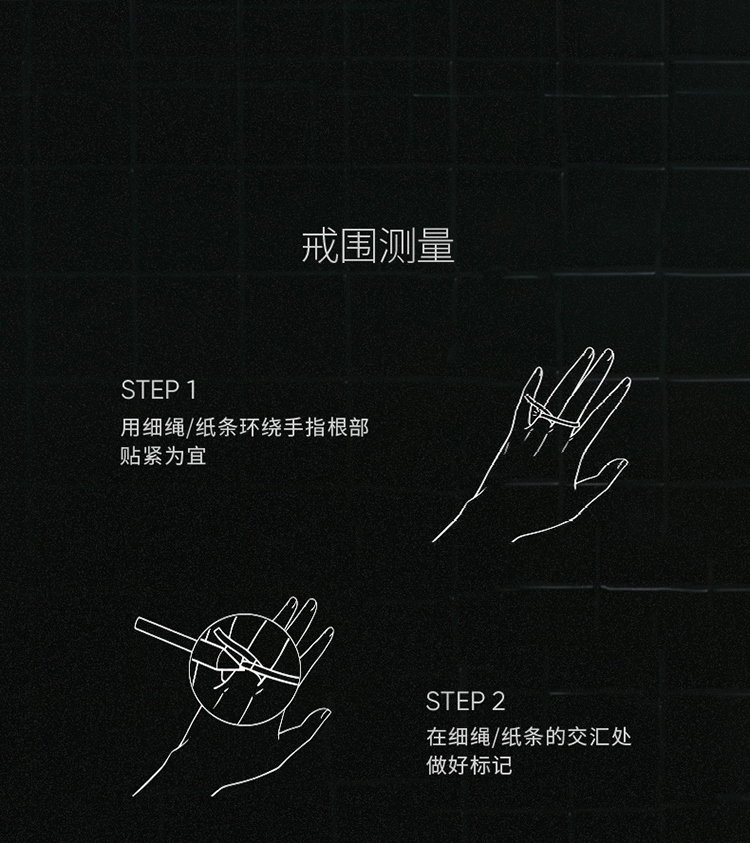 戒围测量

STEP 1
用细绳/纸条环绕手指根部贴紧为宜

STEP 2
在细绳/纸条的交汇处做好标记