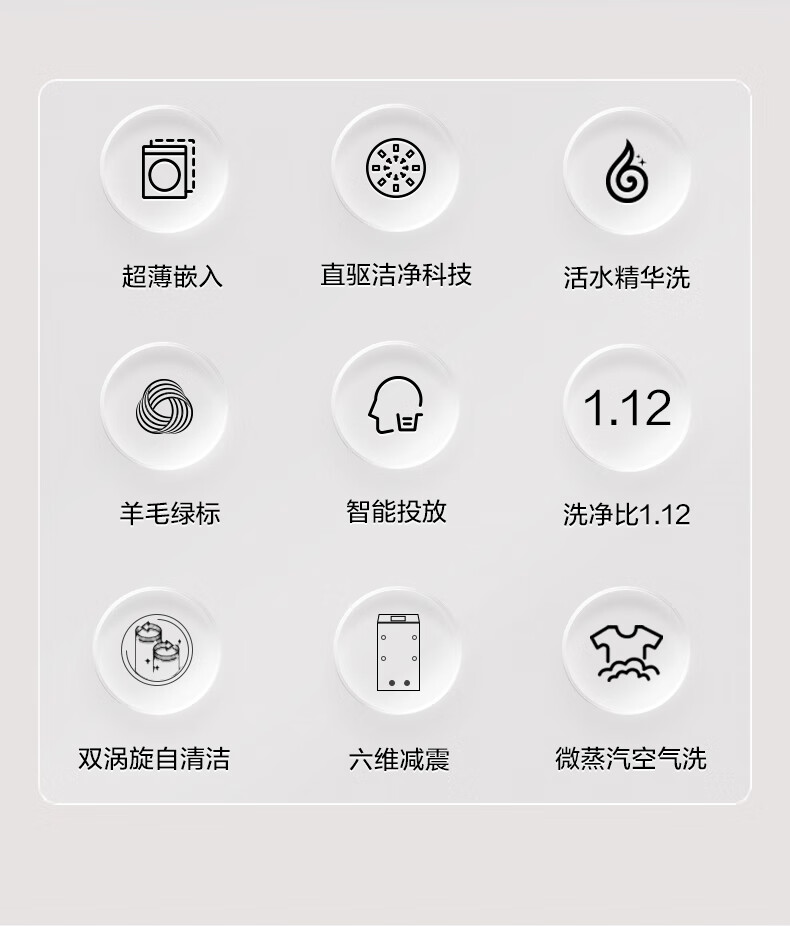 超薄嵌入

直驱洁净科技

活水精华洗

羊毛绿标

智能投放

1.12

洗净比1.12

双涡旋自清洁

六维减震

微蒸汽空气洗