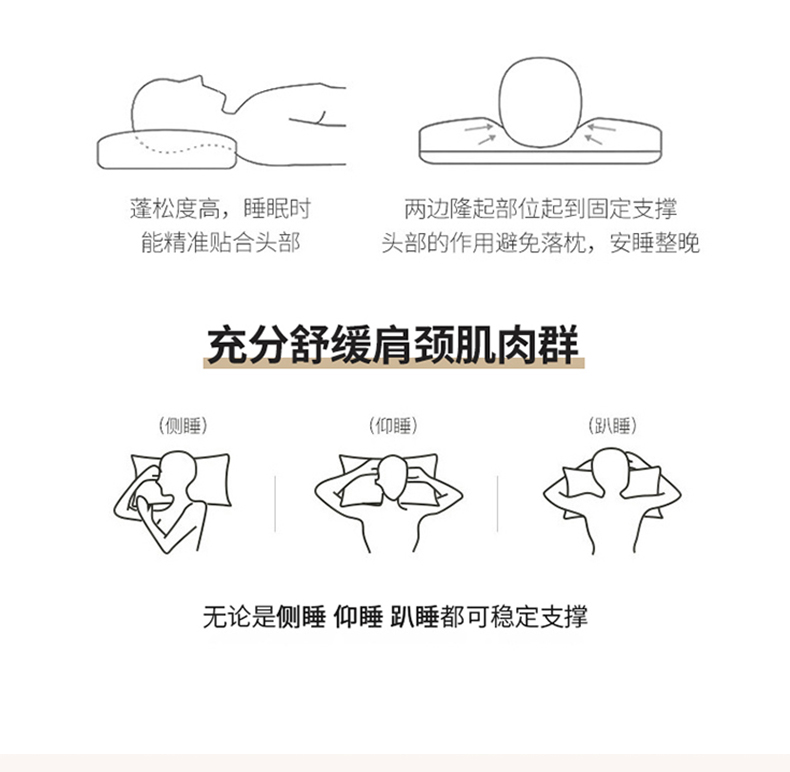 蓬松度高，睡眠时
能精准贴合头部

两边隆起部位起到固定支撑
头部的作用避免落枕，安睡整晚

充分舒缓肩颈肌肉群

(侧睡)

(仰睡)

(趴睡)

无论是侧睡 仰睡 趴睡都可稳定支撑