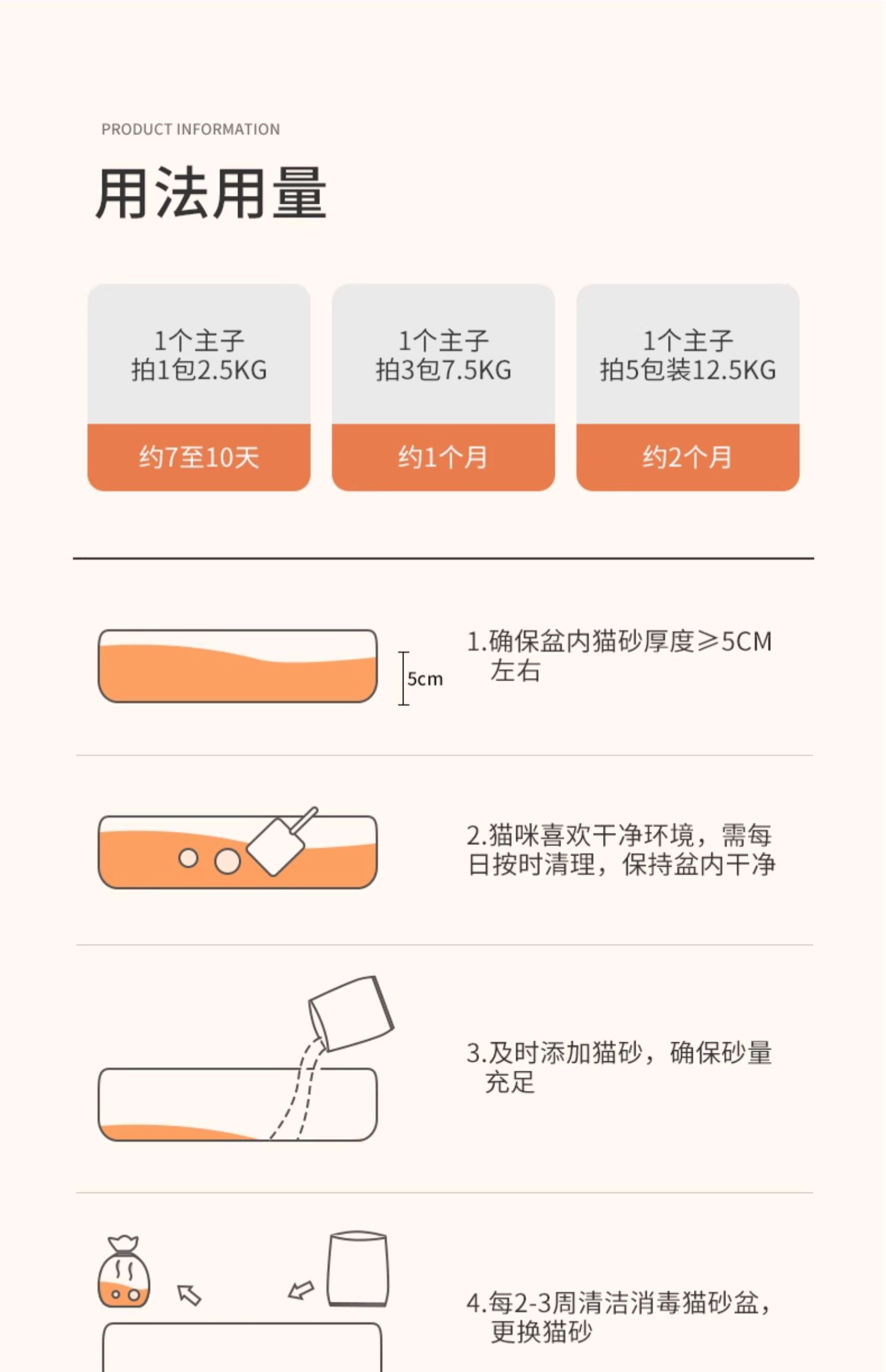 PRODUCT INFORMATION

用法用量

1个主子
拍1包2.5KG

约7至10天

1个主子
拍3包7.5KG

约1个月

1个主子
拍5包装12.5KG

约2个月

5cm

1.确保盆内猫砂厚度≥5CM左右

2.猫咪喜欢干净环境，需每日按时清理，保持盆内干净

3.及时添加猫砂，确保砂量充足

4.每2-3周清洁消毒猫砂盆，更换猫砂