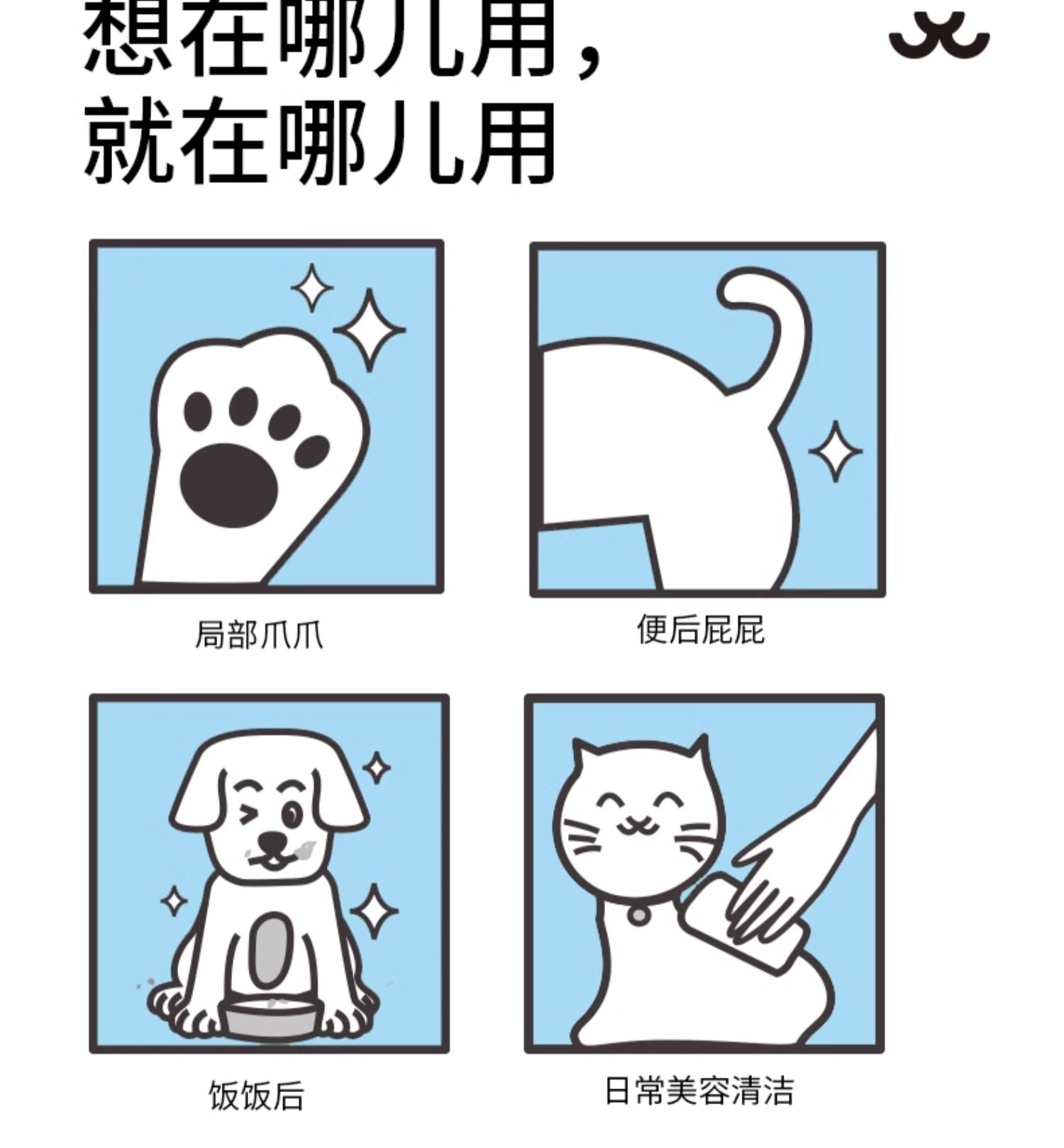 想在哪儿用，
就在哪儿用

局部爪爪

便后屁屁

饭饭后

日常美容清洁