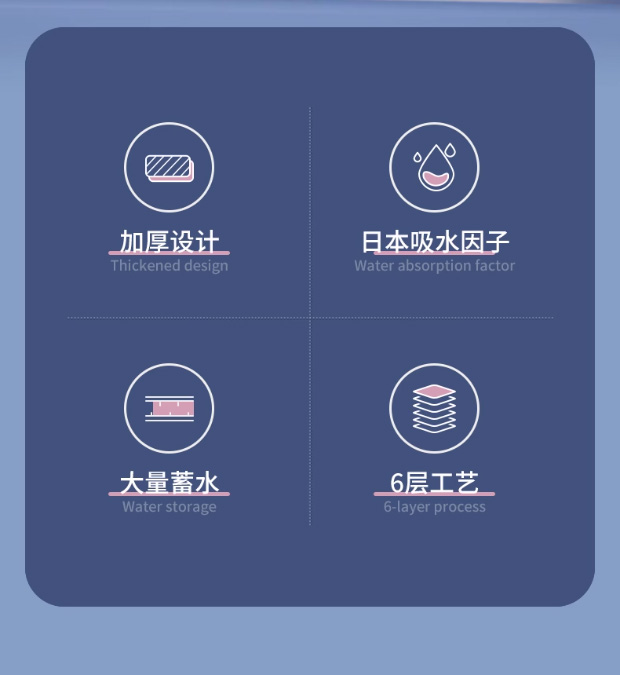 加厚设计
Thickened design

日本吸水因子
Water absorption factor

大量蓄水
Water storage

6层工艺
6-layer process