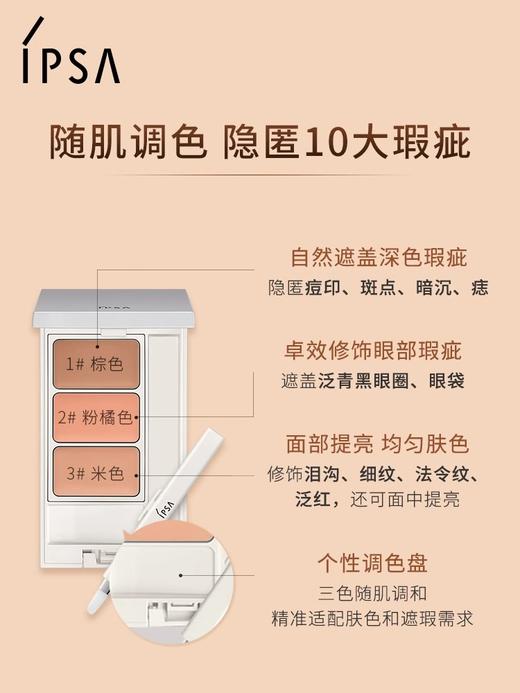 IPSA

随肌调色 隐匿10大瑕疵

自然遮盖深色瑕疵
隐匿痘印、斑点、暗沉、痣

卓效修饰眼部瑕疵
遮盖泛青黑眼圈、眼袋

面部提亮 均匀肤色
修饰泪沟、细纹、法令纹、泛红，还可面中提亮

个性调色盘
三色随肌调和
精准适配肤色和遮瑕需求

IPSA

1# 棕色

2# 粉橘色

3# 米色

IPSA